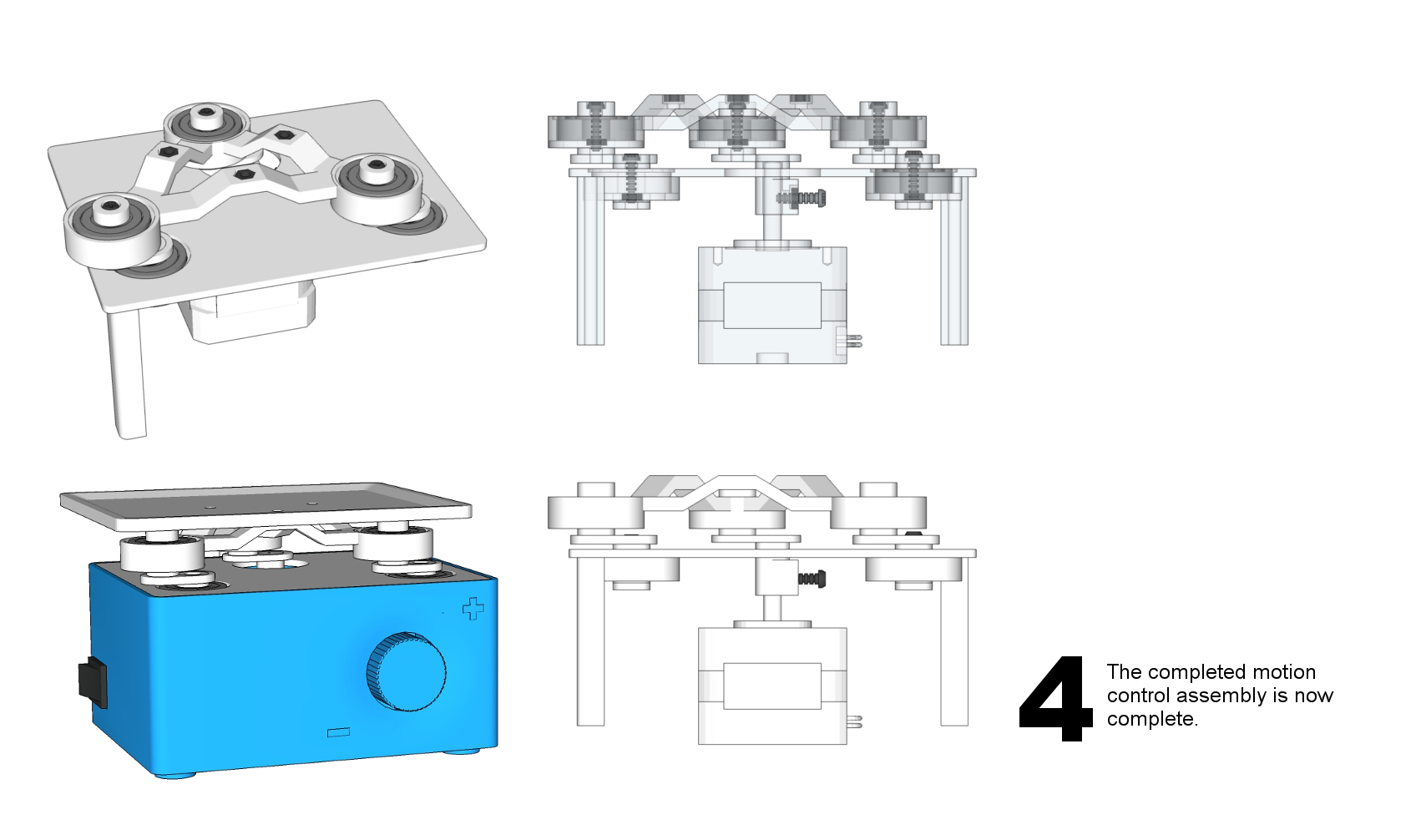 4

The completed motion control assembly is now complete.