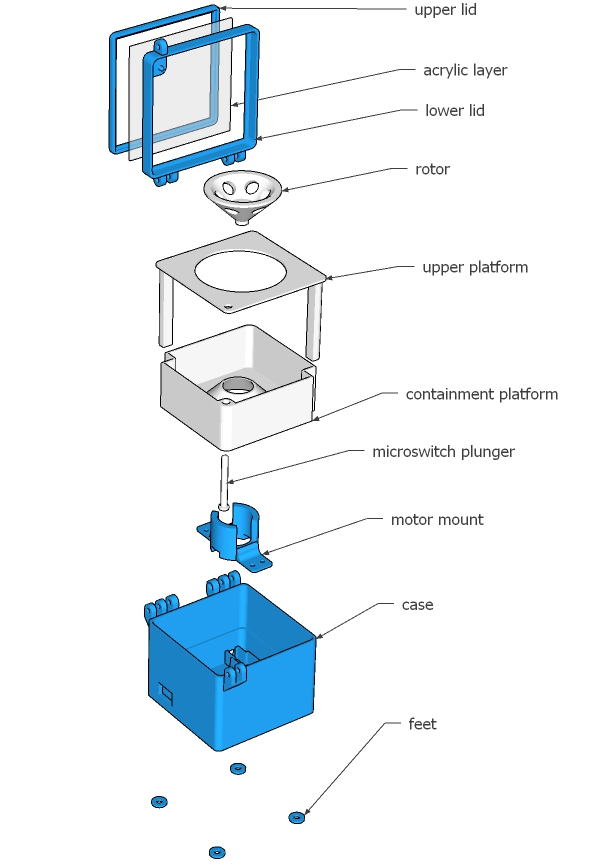 upper lid

acrylic layer

lower lid

rotor

upper platform

containment platform

microswitch plunger

motor mount

case

feet