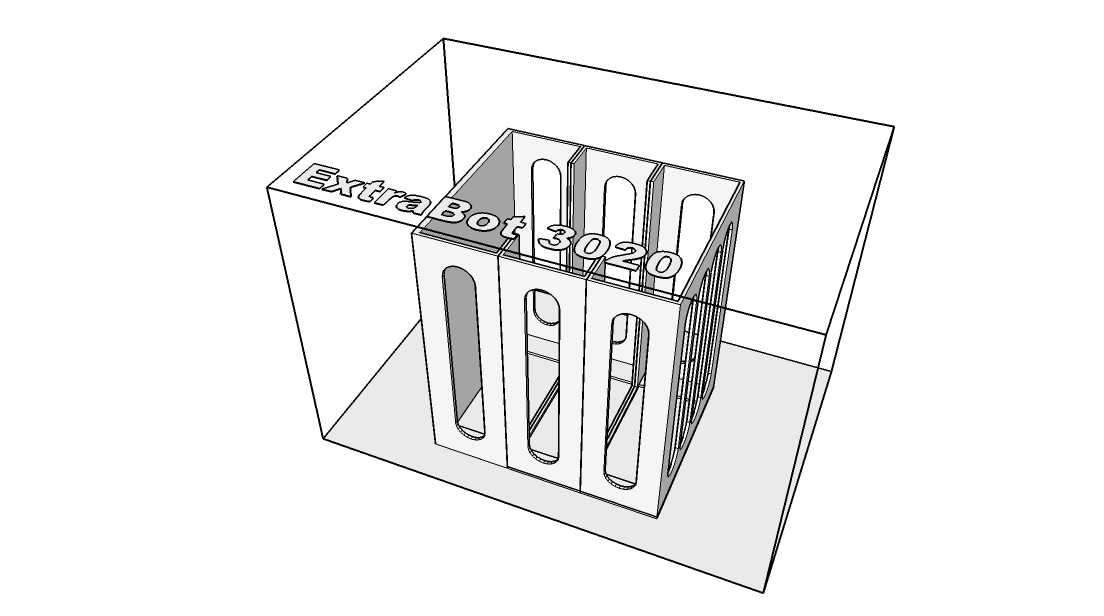 ExtraBot 3020