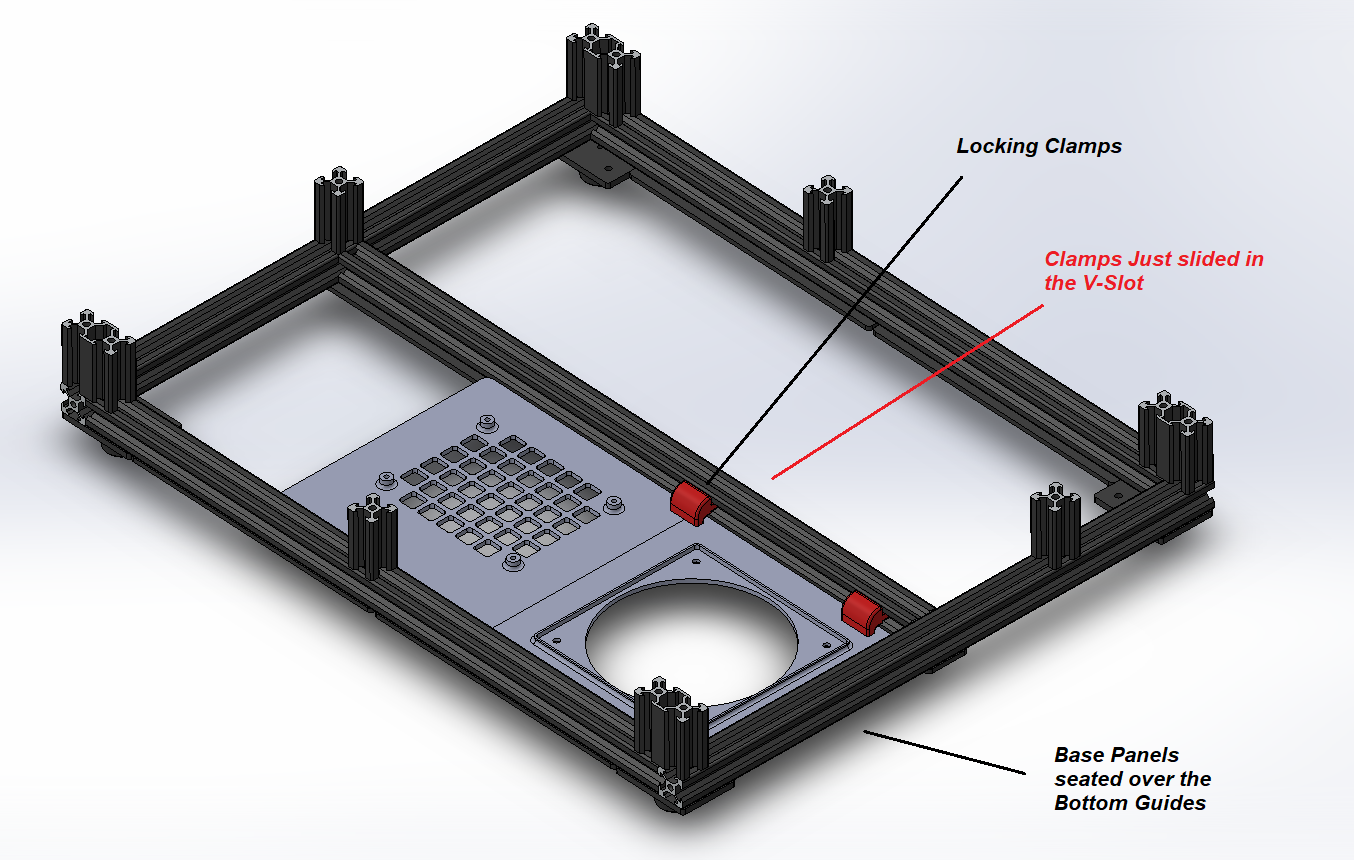 Locking Clamps

Clamps Just slided in the V-Slot

Base Panels seated over the Bottom Guides