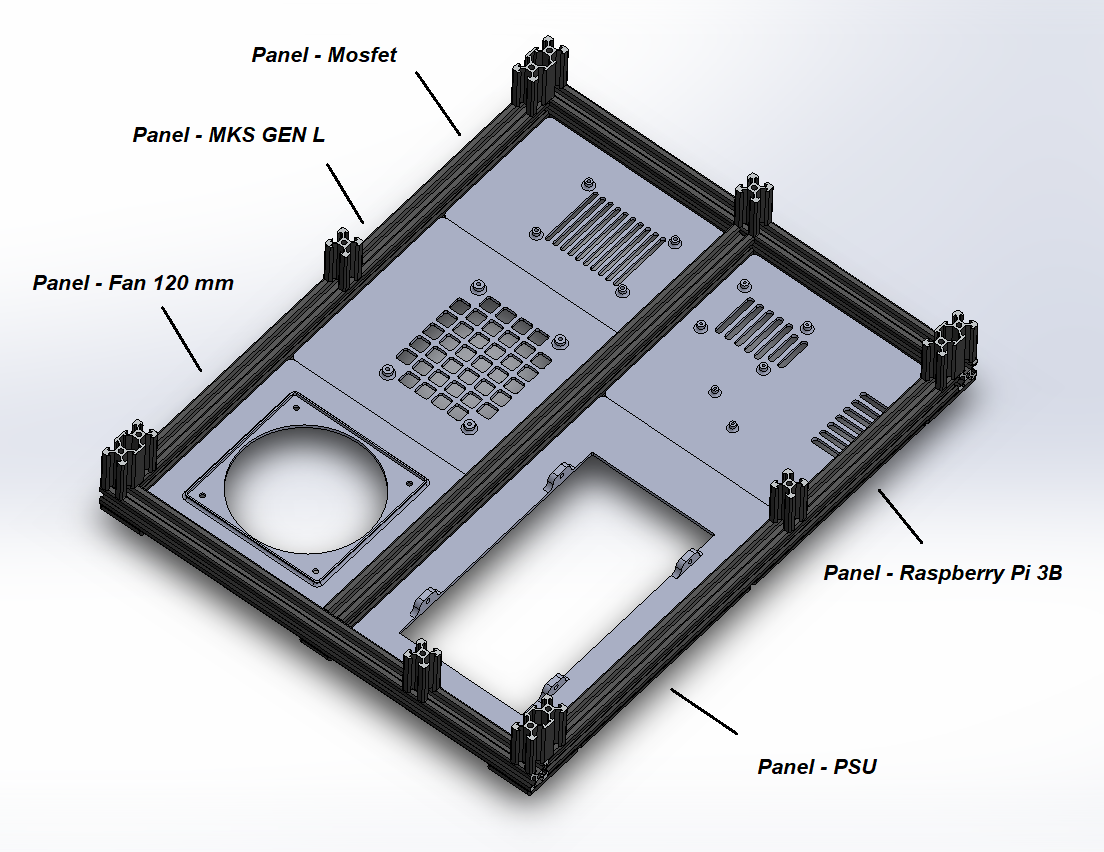 Panel - Mosfet

Panel - MKS GEN L

Panel - Fan 120 mm

Panel - Raspberry Pi 3B

Panel - PSU