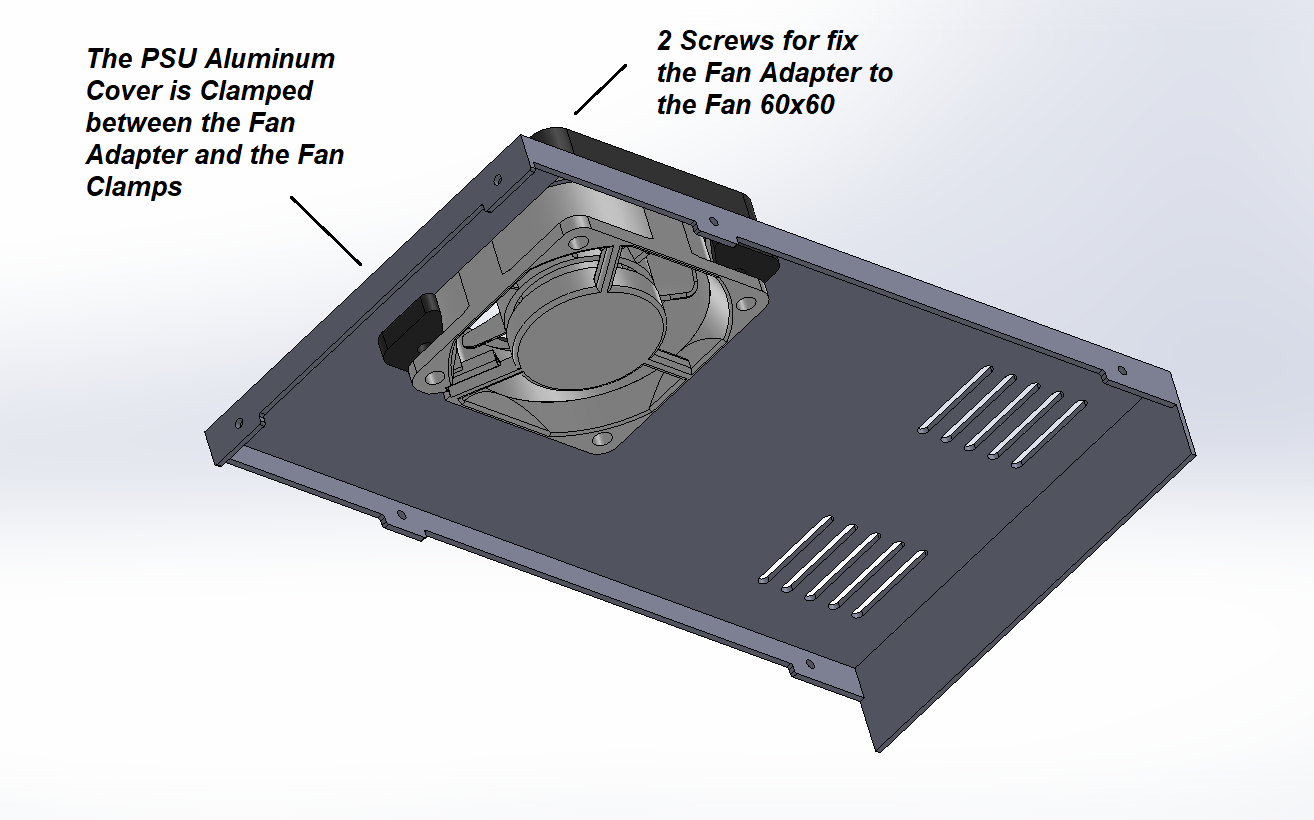 The PSU Aluminum Cover is Clamped between the Fan Adapter and the Fan Clamps

2 Screws for fix the Fan Adapter to the Fan 60x60