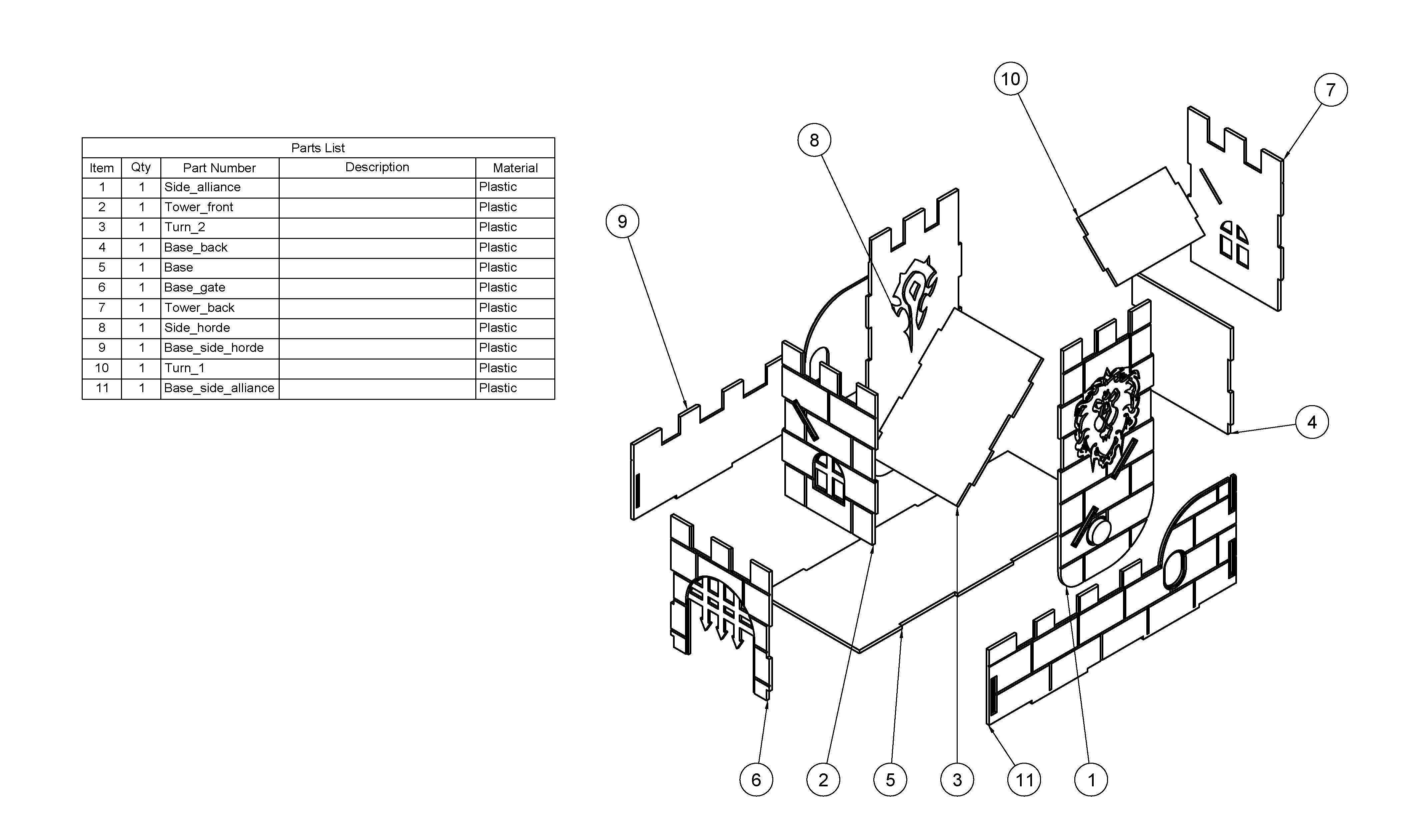 Parts List

| Item | Qty | Part Number | Description | Material |
|---|---|---|---|---|
| 1 | 1 | Side_alliance | | Plastic |
| 2 | 1 | Tower_front | | Plastic |
| 3 | 1 | Turn_2 | | Plastic |
| 4 | 1 | Base_back | | Plastic |
| 5 | 1 | Base | | Plastic |
| 6 | 1 | Base_gate | | Plastic |
| 7 | 1 | Tower_back | | Plastic |
| 8 | 1 | Side_horde | | Plastic |
| 9 | 1 | Base_side_horde | | Plastic |
| 10 | 1 | Turn_1 | | Plastic |
| 11 | 1 | Base_side_alliance | | Plastic |

10
7
8
9
4
6
2
5
3
11
1