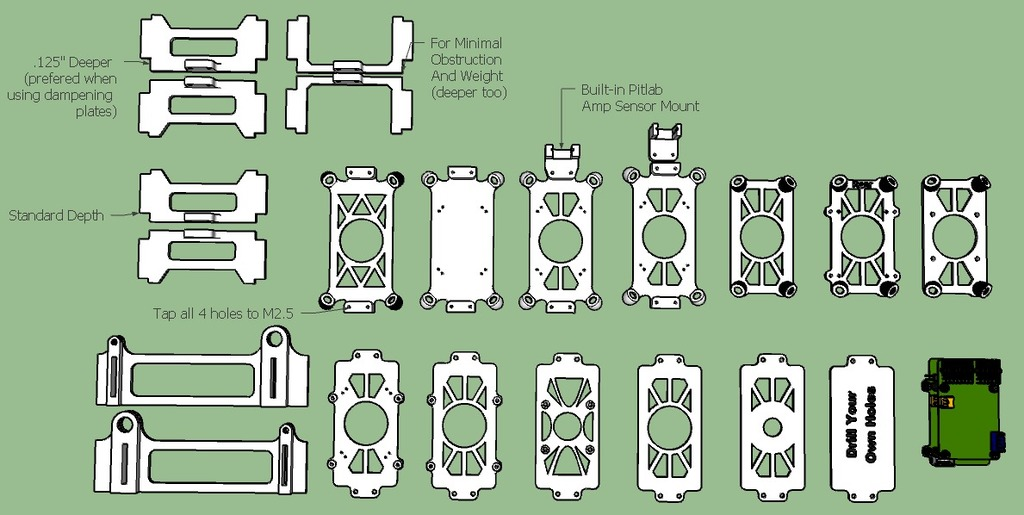 .125" Deeper (prefered when using dampening plates)

For Minimal Obstruction And Weight (deeper too)

Built-in Pitlab Amp Sensor Mount

Standard Depth

Tap all 4 holes to M2.5

Drill Your Own Holes