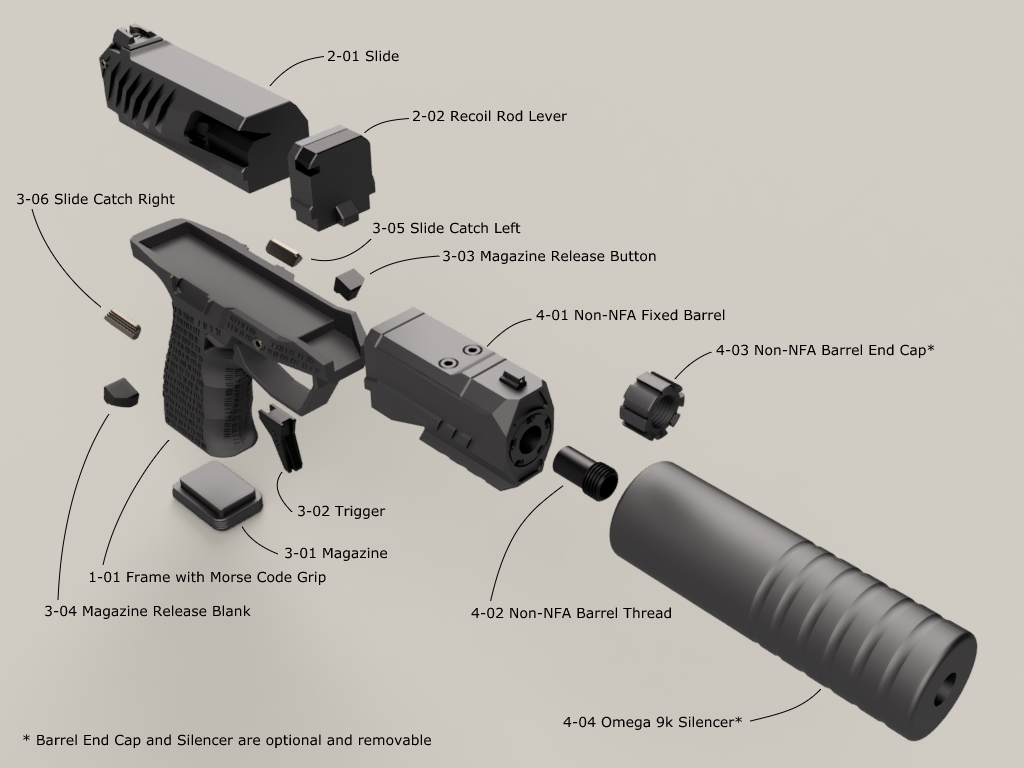 2-01 Slide

2-02 Recoil Rod Lever

3-06 Slide Catch Right

3-05 Slide Catch Left

3-03 Magazine Release Button

4-01 Non-NFA Fixed Barrel

4-03 Non-NFA Barrel End Cap*

3-02 Trigger

3-01 Magazine

1-01 Frame with Morse Code Grip

3-04 Magazine Release Blank

4-02 Non-NFA Barrel Thread

4-04 Omega 9k Silencer*

* Barrel End Cap and Silencer are optional and removable