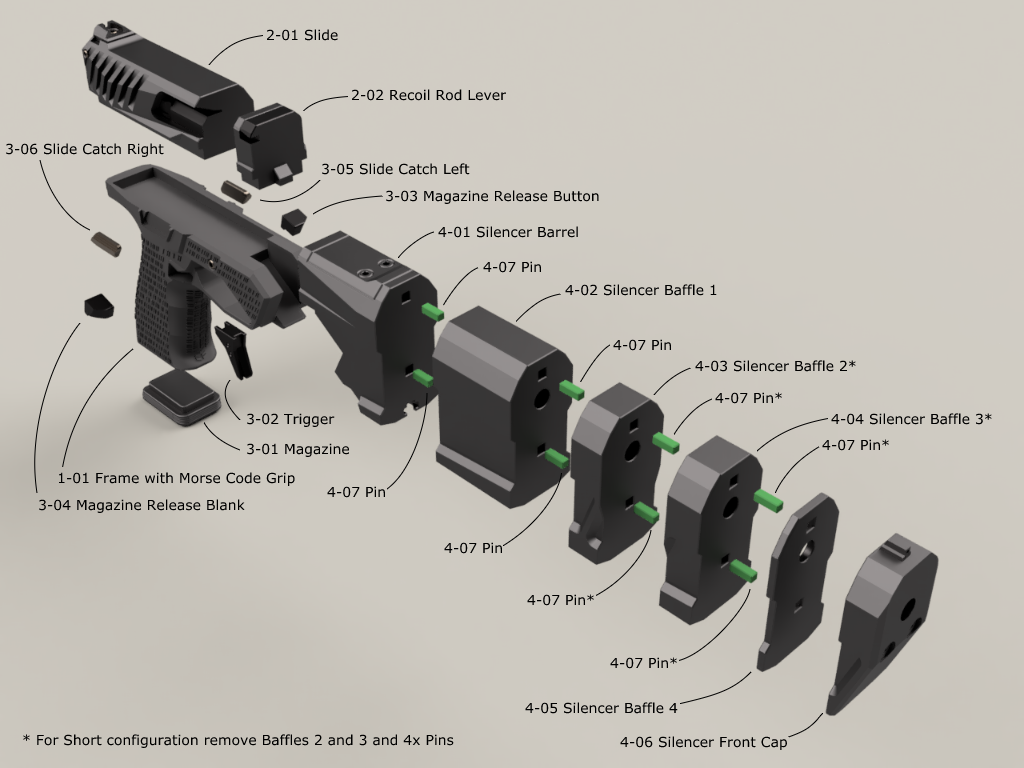 2-01 Slide

2-02 Recoil Rod Lever

3-06 Slide Catch Right

3-05 Slide Catch Left

3-03 Magazine Release Button

4-01 Silencer Barrel

4-07 Pin

4-02 Silencer Baffle 1

4-07 Pin

4-03 Silencer Baffle 2*

4-07 Pin*

4-04 Silencer Baffle 3*

4-07 Pin*

3-02 Trigger

3-01 Magazine

1-01 Frame with Morse Code Grip

3-04 Magazine Release Blank

4-07 Pin

4-07 Pin

4-07 Pin*

4-07 Pin*

4-05 Silencer Baffle 4

4-06 Silencer Front Cap

* For Short configuration remove Baffles 2 and 3 and 4x Pins