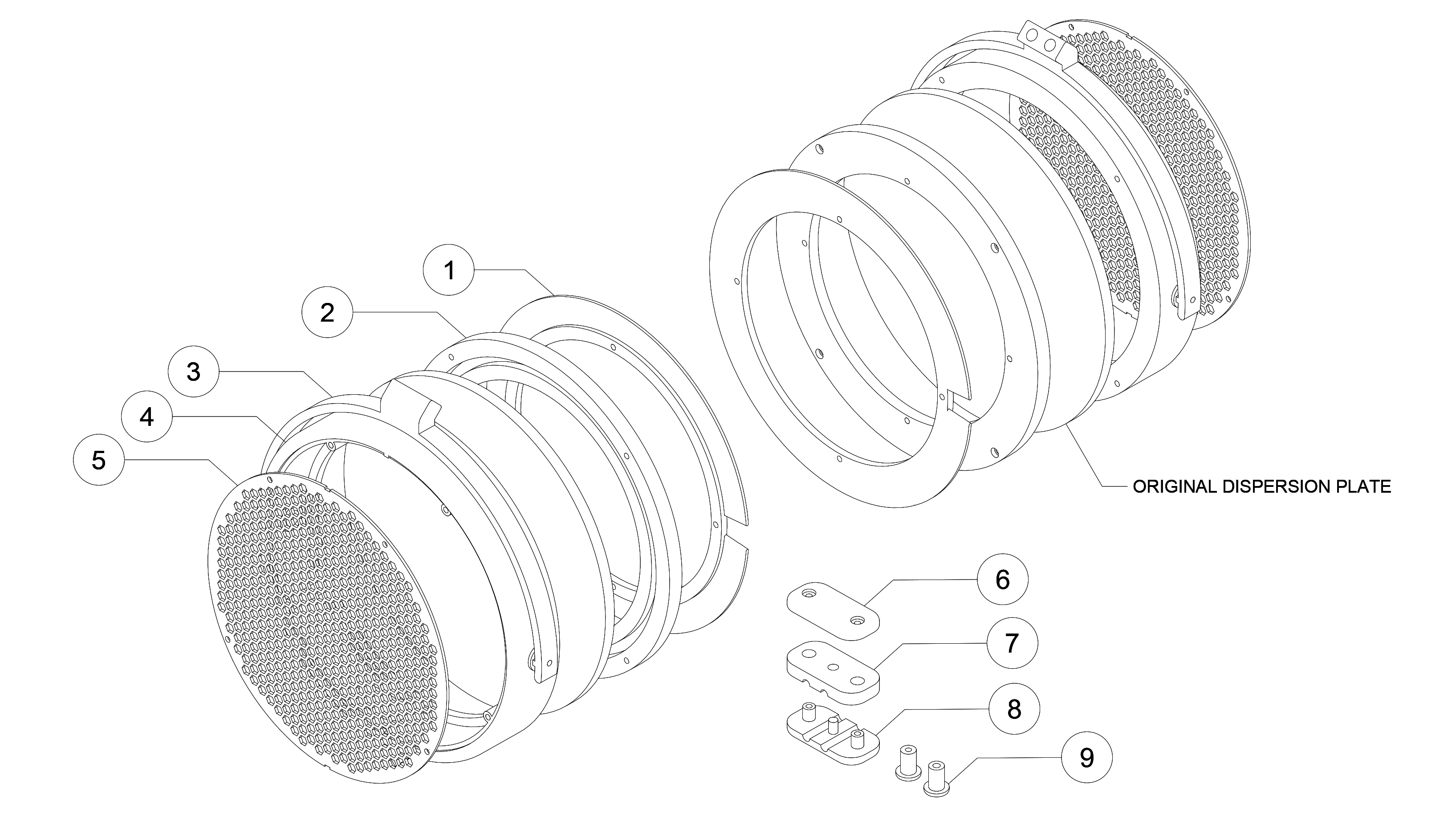 1
2
3
4
5
ORIGINAL DISPERSION PLATE
6
7
8
9