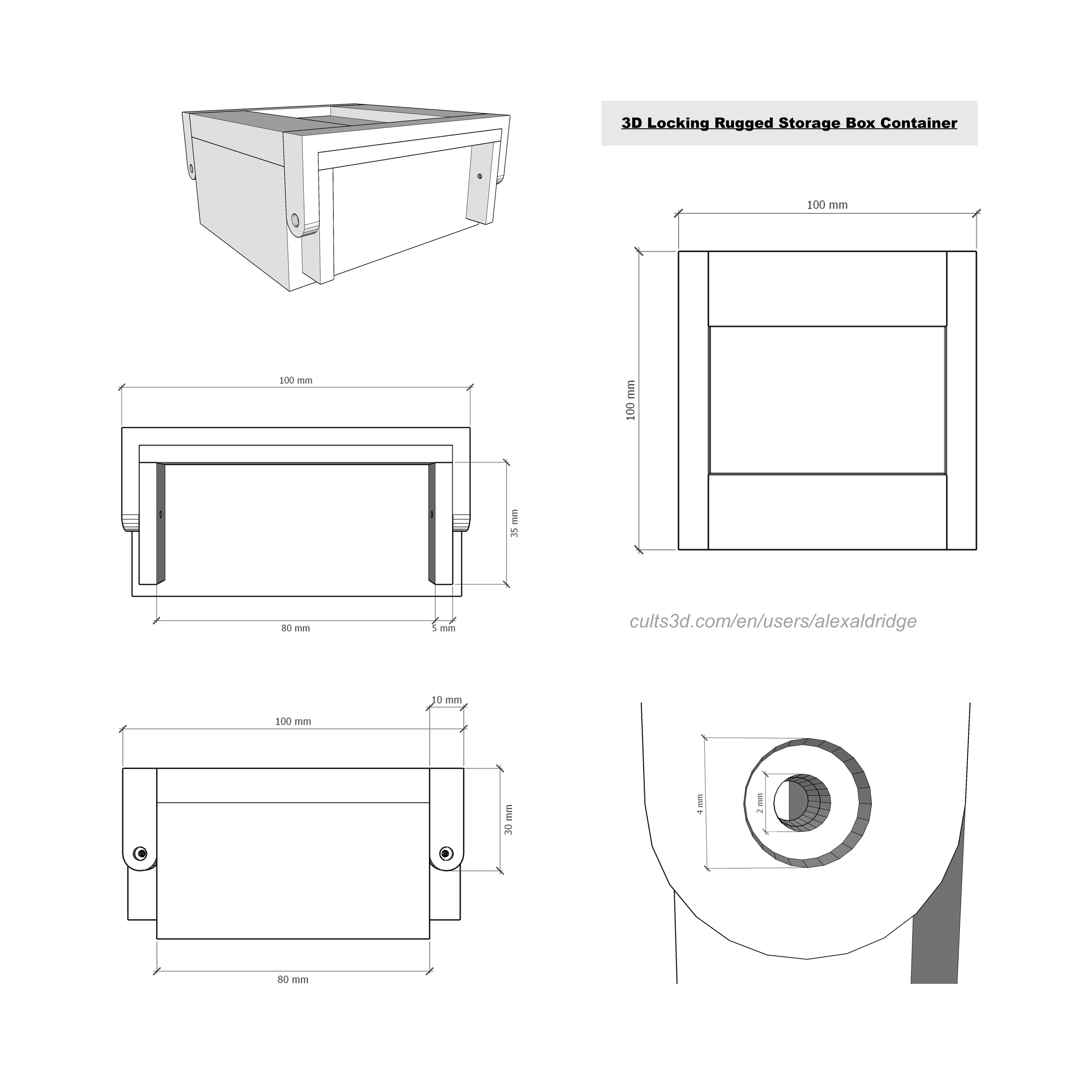 3D Locking Rugged Storage Box Container

100 mm

100 mm

100 mm

35 mm

80 mm

5 mm

cults3d.com/en/users/alexaldridge

10 mm

100 mm

30 mm

80 mm

4 mm

2 mm