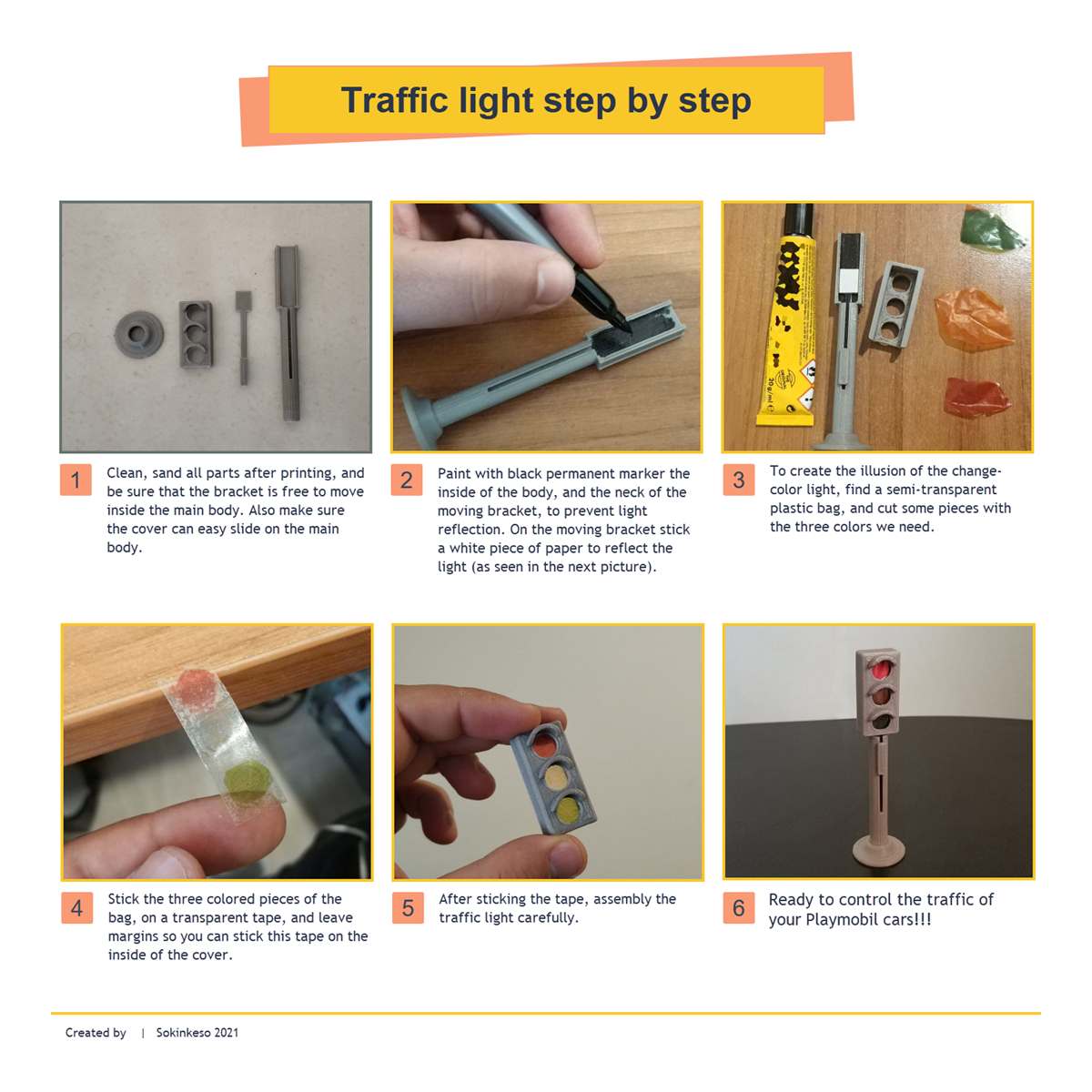 Traffic light step by step

1 Clean, sand all parts after printing, and be sure that the bracket is free to move inside the main body. Also make sure the cover can easy slide on the main body.

2 Paint with black permanent marker the inside of the body, and the neck of the moving bracket, to prevent light reflection. On the moving bracket stick a white piece of paper to reflect the light (as seen in the next picture).

3 To create the illusion of the change-color light, find a semi-transparent plastic bag, and cut some pieces with the three colors we need.

4 Stick the three colored pieces of the bag, on a transparent tape, and leave margins so you can stick this tape on the inside of the cover.

5 After sticking the tape, assembly the traffic light carefully.

6 Ready to control the traffic of your Playmobil cars!!!

Created by | Sokinkeso 2021