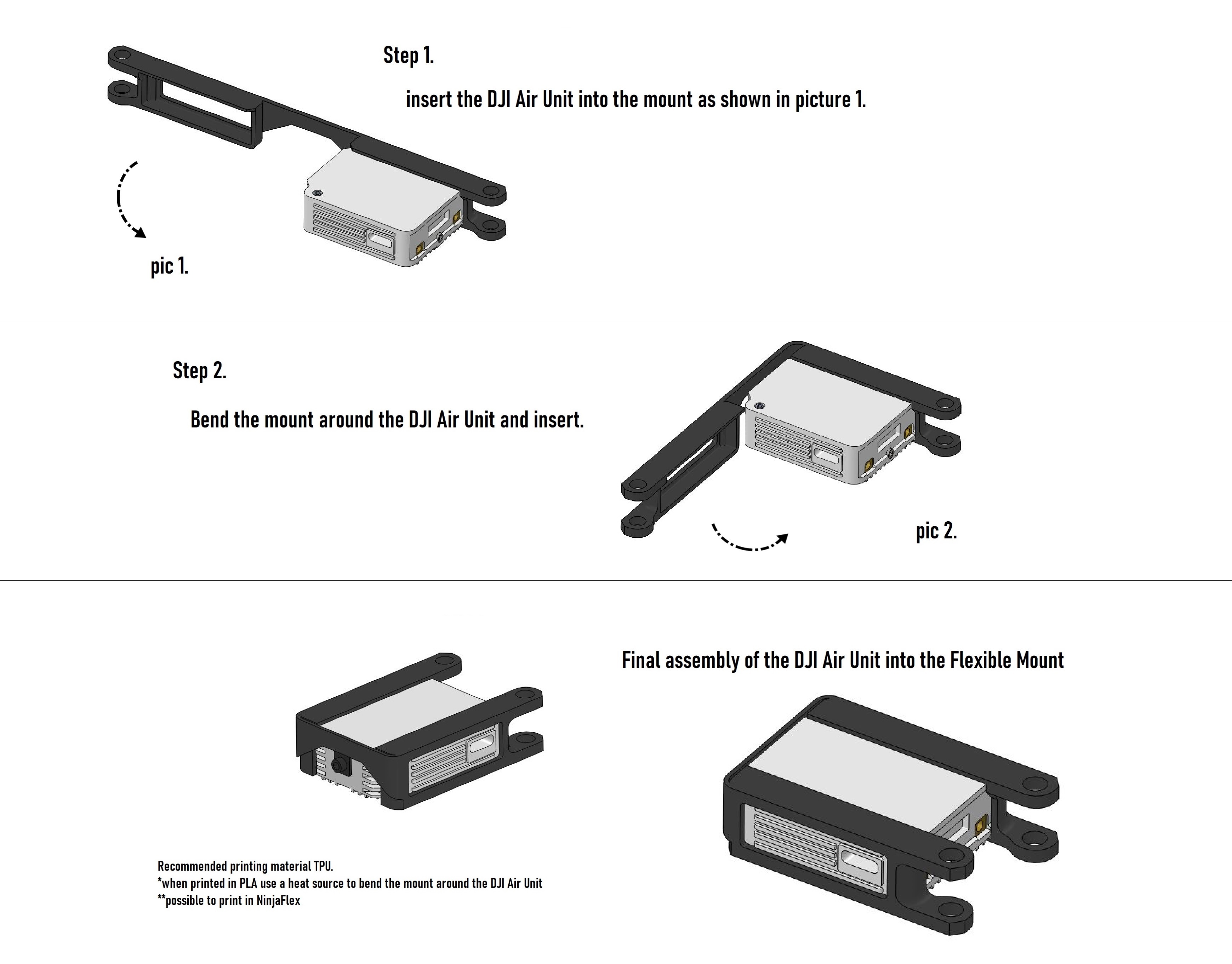 Step 1.

insert the DJI Air Unit into the mount as shown in picture 1.

pic 1.

Step 2.

Bend the mount around the DJI Air Unit and insert.

pic 2.

Final assembly of the DJI Air Unit into the Flexible Mount

Recommended printing material TPU.
*when printed in PLA use a heat source to bend the mount around the DJI Air Unit
**possible to print in NinjaFlex