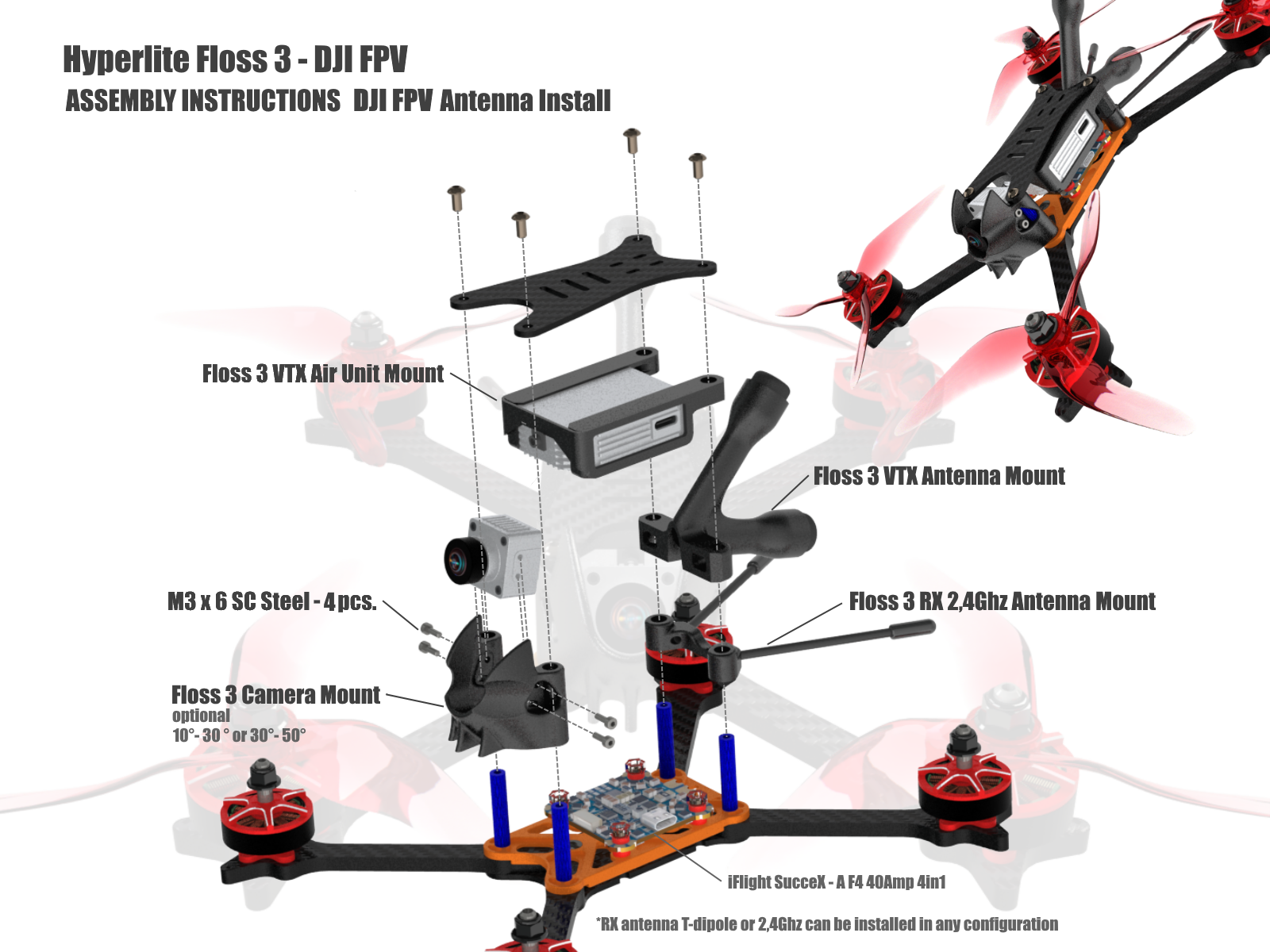 Hyperlite Floss 3 - DJI FPV
ASSEMBLY INSTRUCTIONS DJI FPV Antenna Install

Floss 3 VTX Air Unit Mount

Floss 3 VTX Antenna Mount

M3 x 6 SC Steel - 4 pcs.

Floss 3 RX 2,4Ghz Antenna Mount

Floss 3 Camera Mount
optional
10°- 30 ° or 30°- 50°

iFlight SucceX - A F4 40Amp 4in1

*RX antenna T-dipole or 2,4Ghz can be installed in any configuration