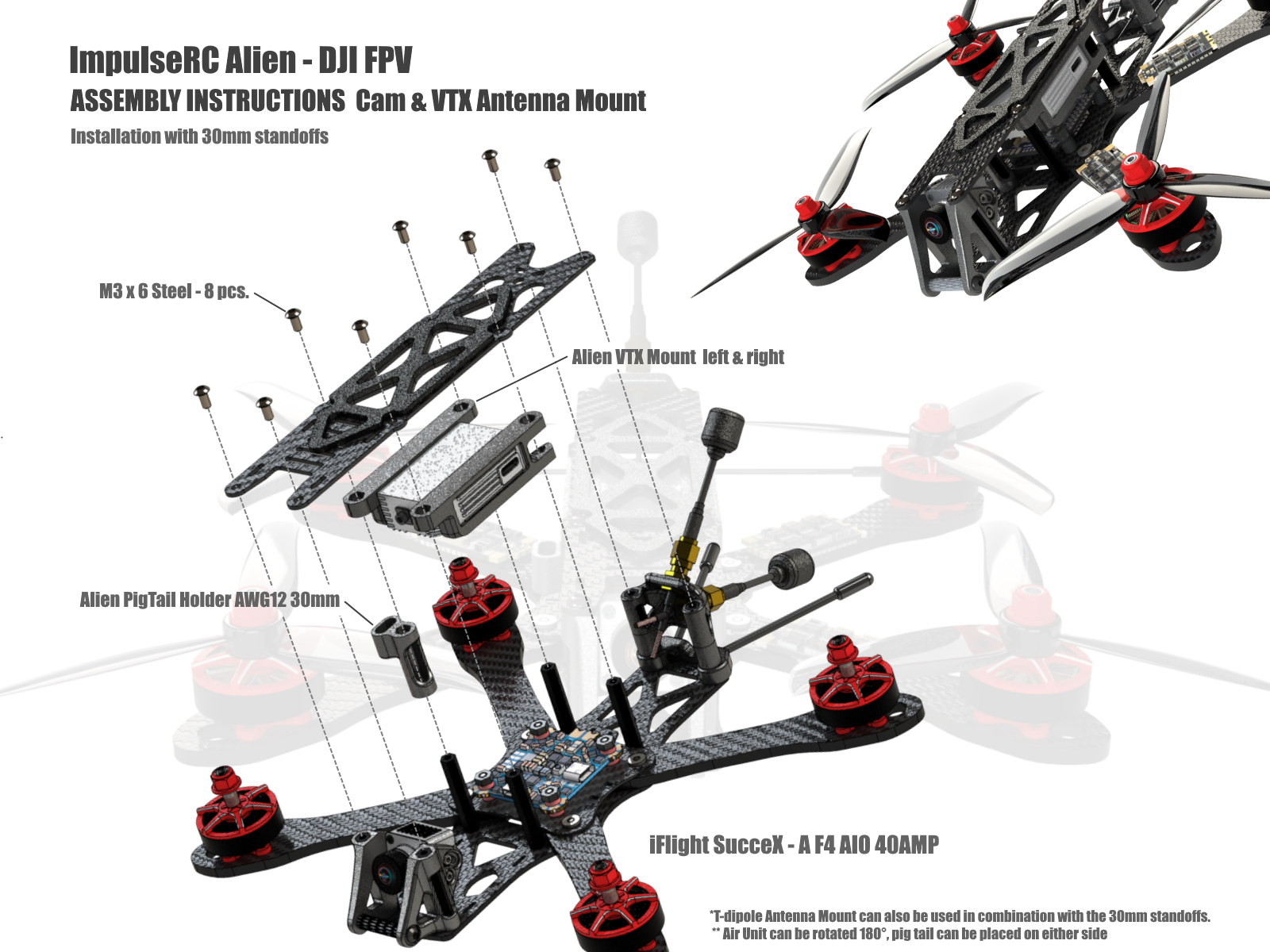 ImpulseRC Alien - DJI FPV
ASSEMBLY INSTRUCTIONS Cam & VTX Antenna Mount
Installation with 30mm standoffs

M3 x 6 Steel - 8 pcs.

Alien VTX Mount left & right

Alien PigTail Holder AWG12 30mm

iFlight SucceX - A F4 AIO 40AMP

*T-dipole Antenna Mount can also be used in combination with the 30mm standoffs.
** Air Unit can be rotated 180°, pig tail can be placed on either side