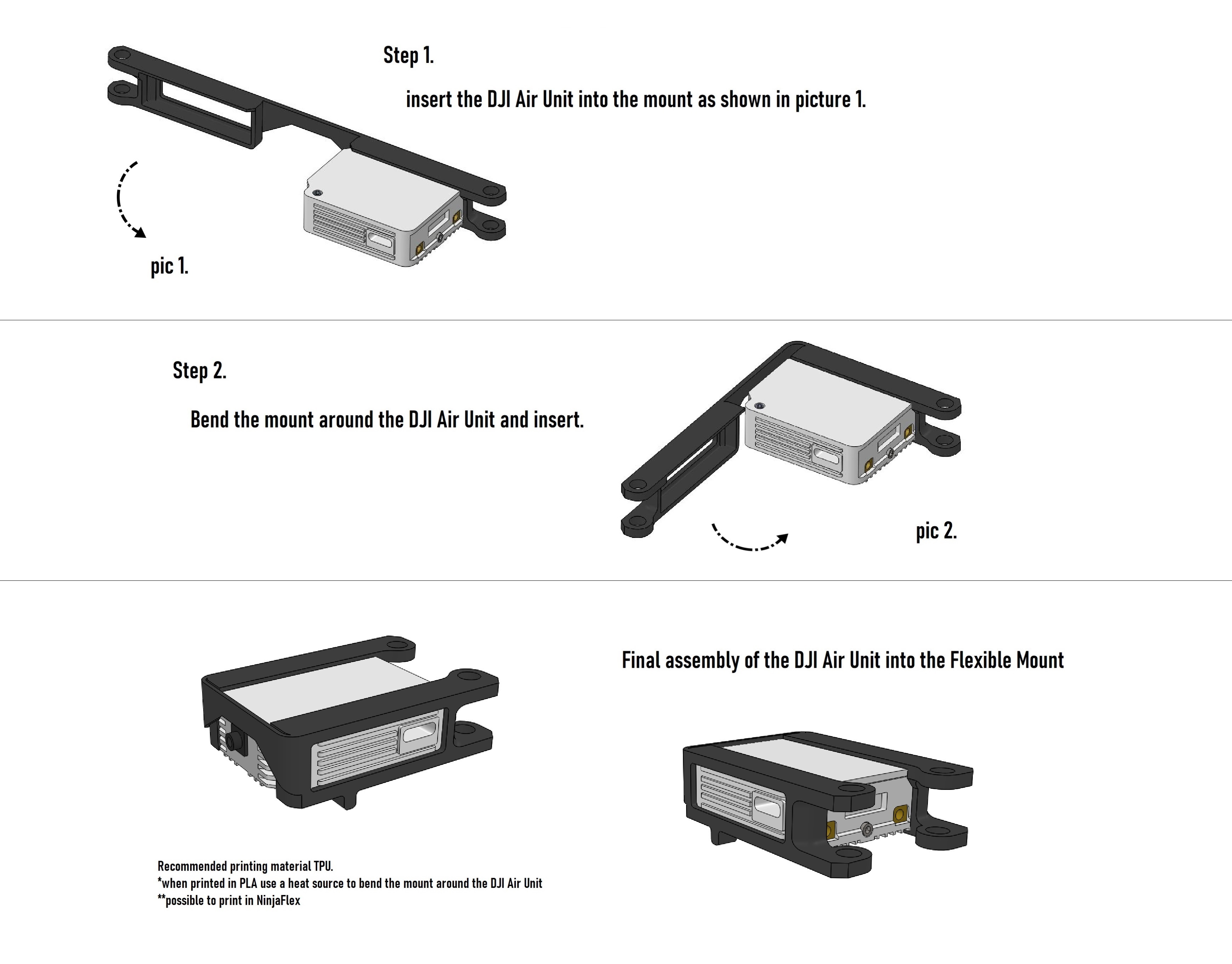 Step 1.

insert the DJI Air Unit into the mount as shown in picture 1.

pic 1.

Step 2.

Bend the mount around the DJI Air Unit and insert.

pic 2.

Final assembly of the DJI Air Unit into the Flexible Mount

Recommended printing material TPU.
*when printed in PLA use a heat source to bend the mount around the DJI Air Unit
**possible to print in NinjaFlex