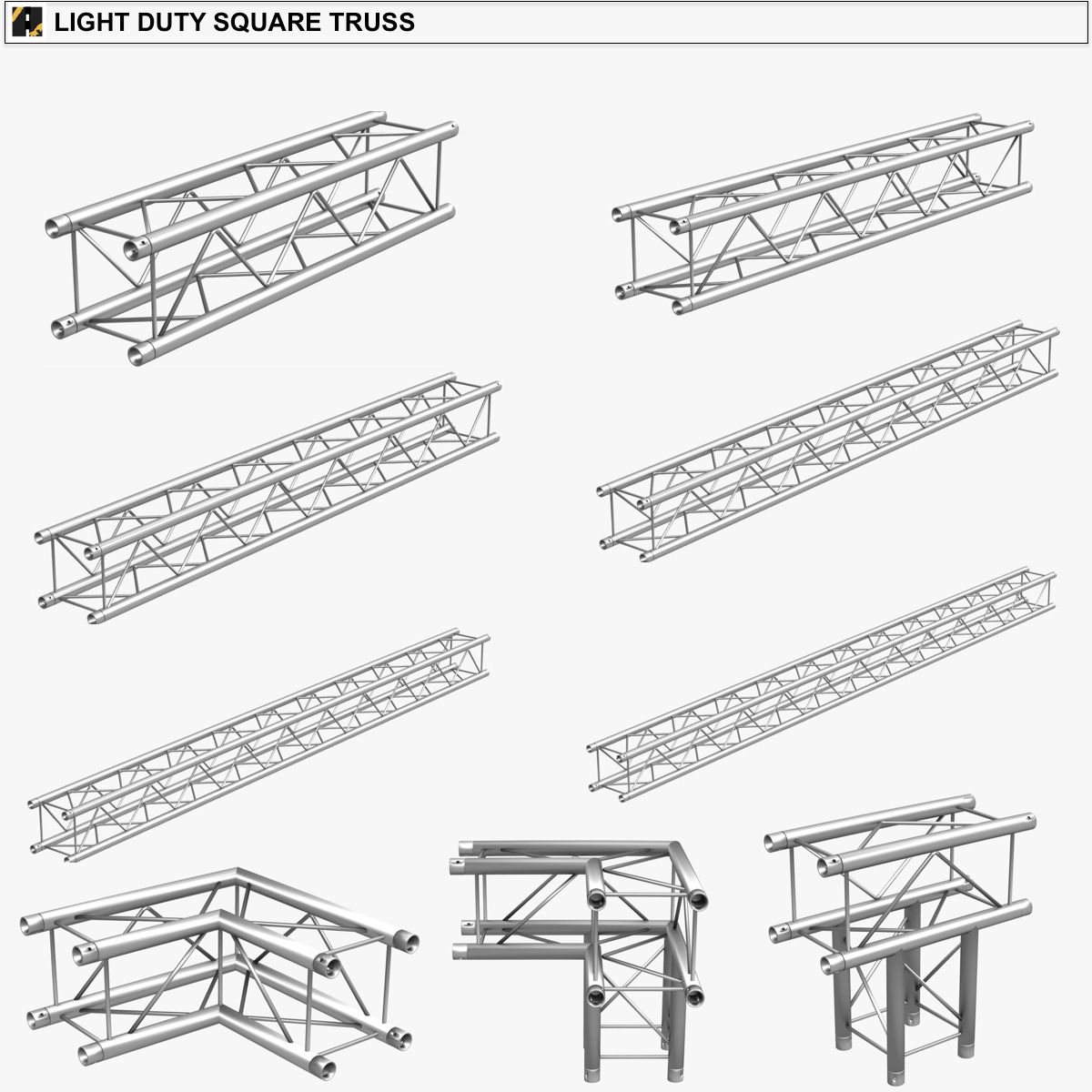 LIGHT DUTY SQUARE TRUSS