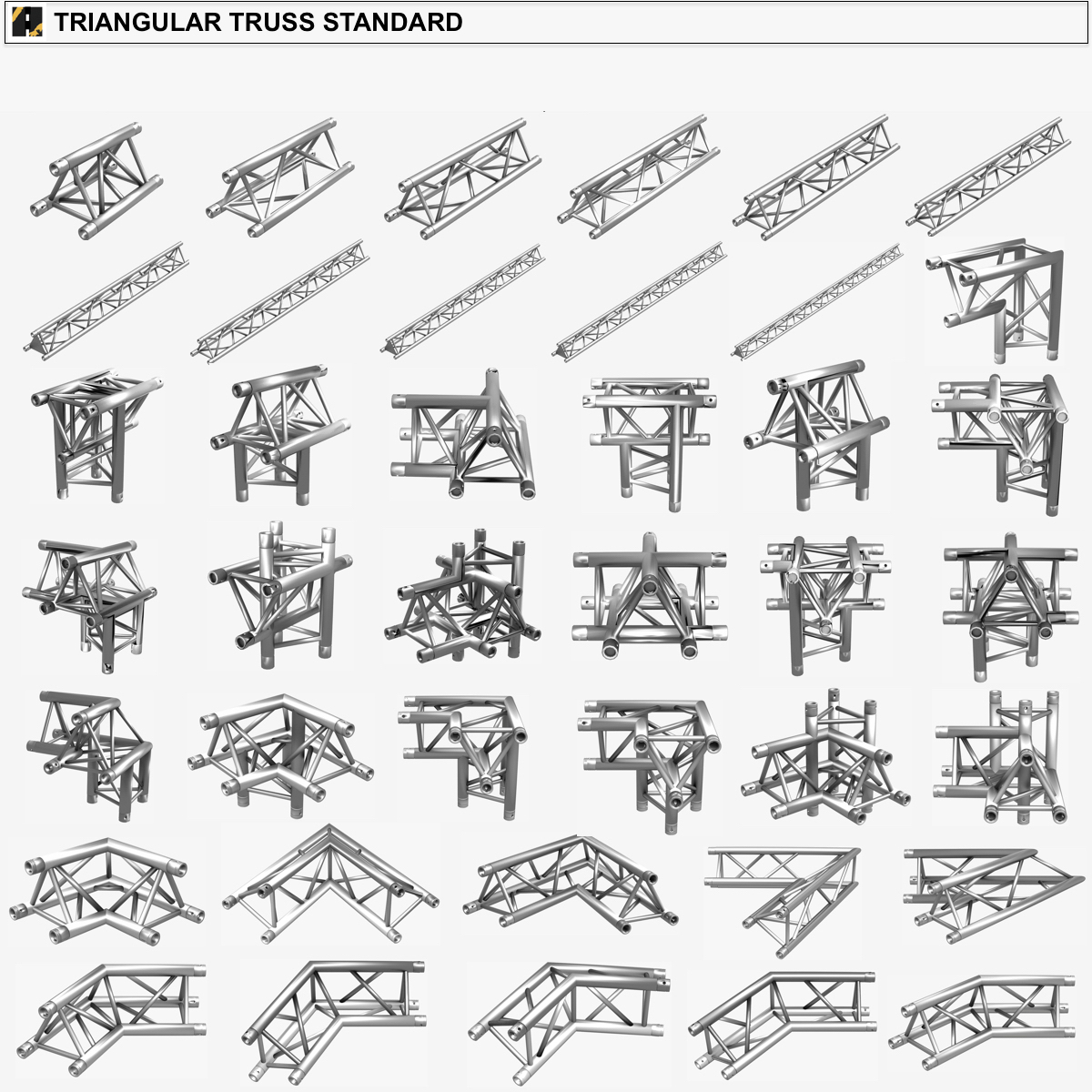 TRIANGULAR TRUSS STANDARD