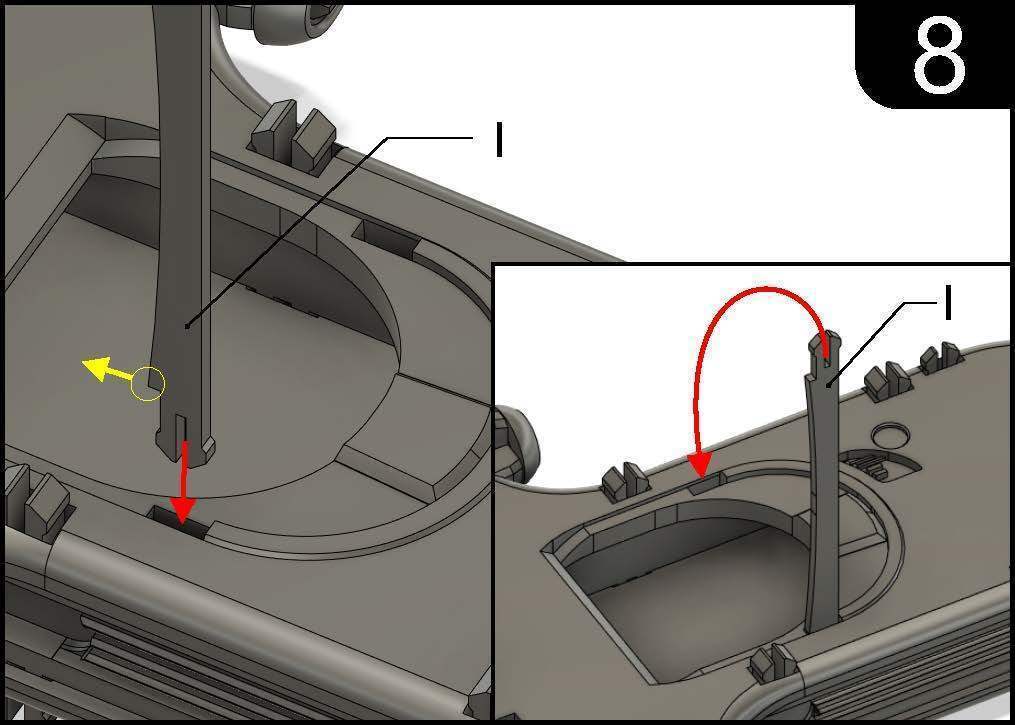 8

I

I