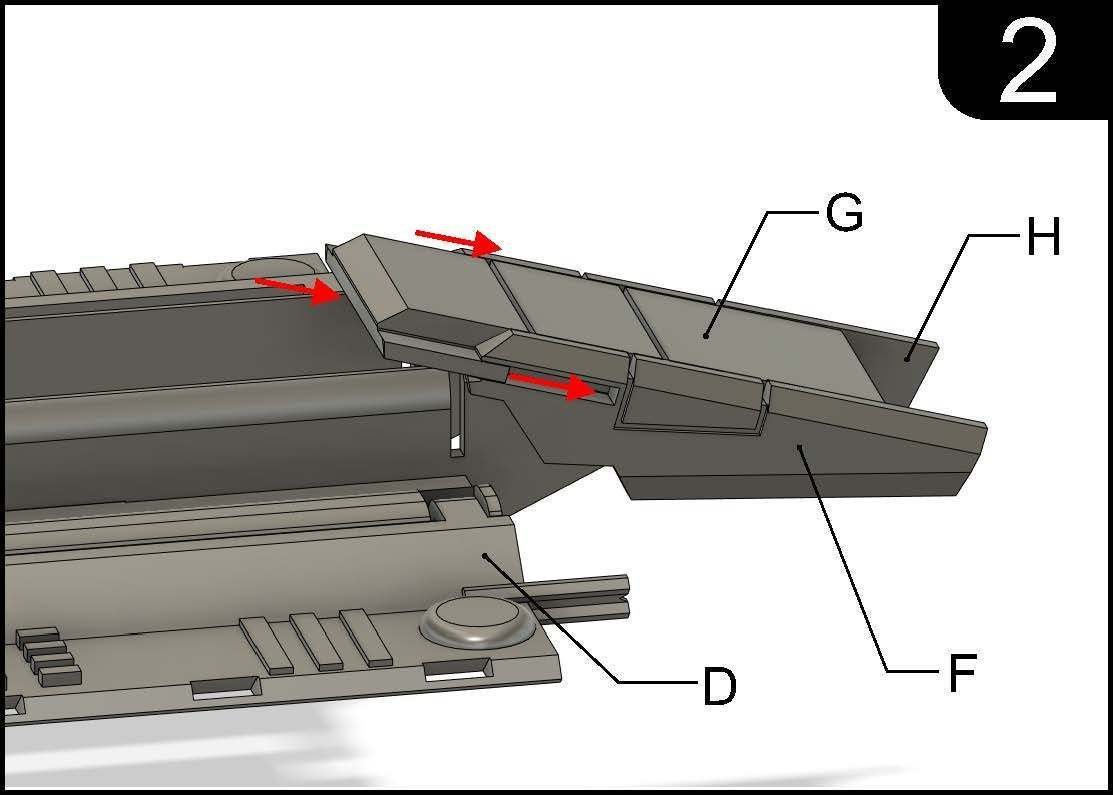 2

G

H

F

D