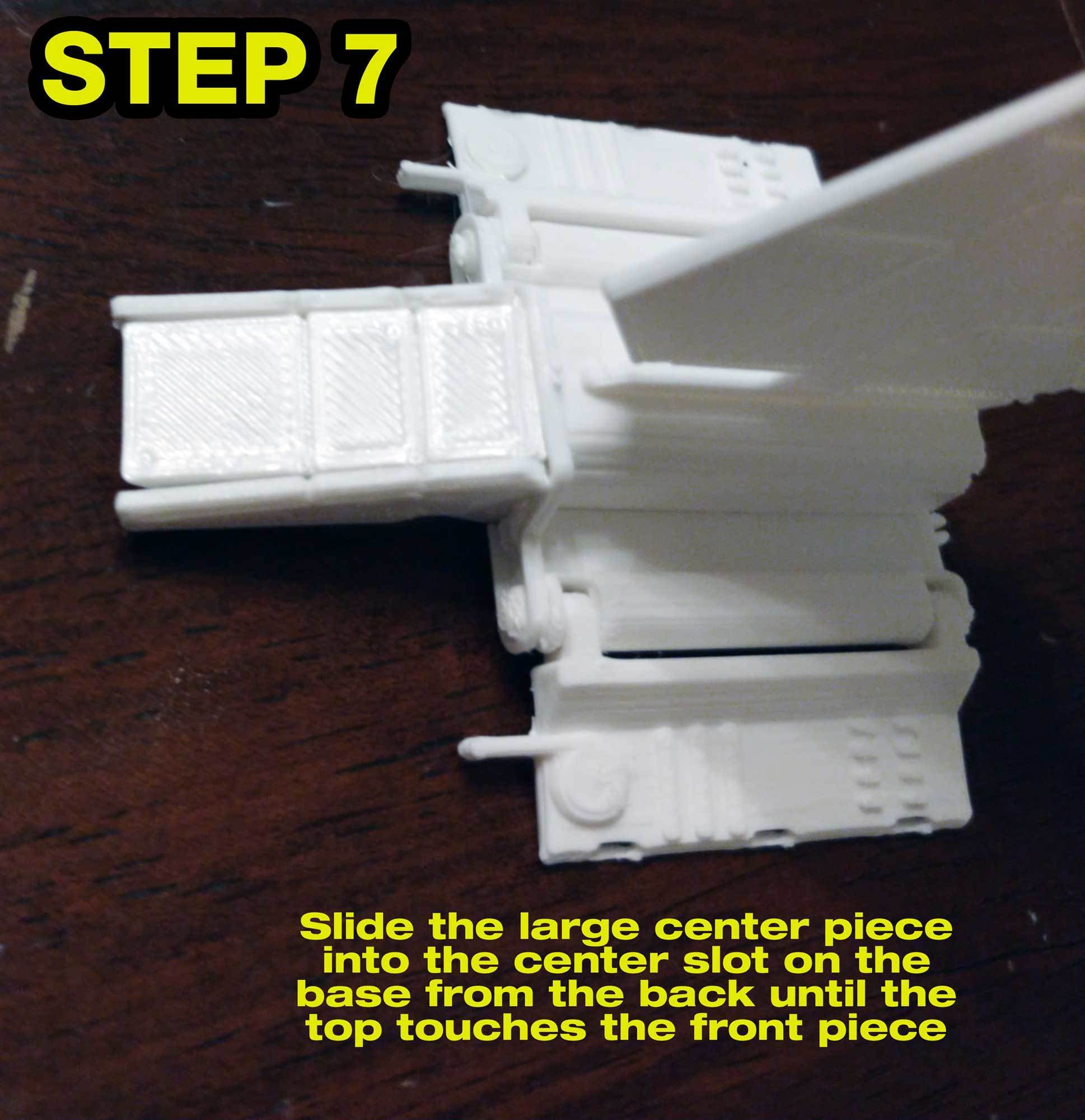 STEP 7

Slide the large center piece into the center slot on the base from the back until the top touches the front piece