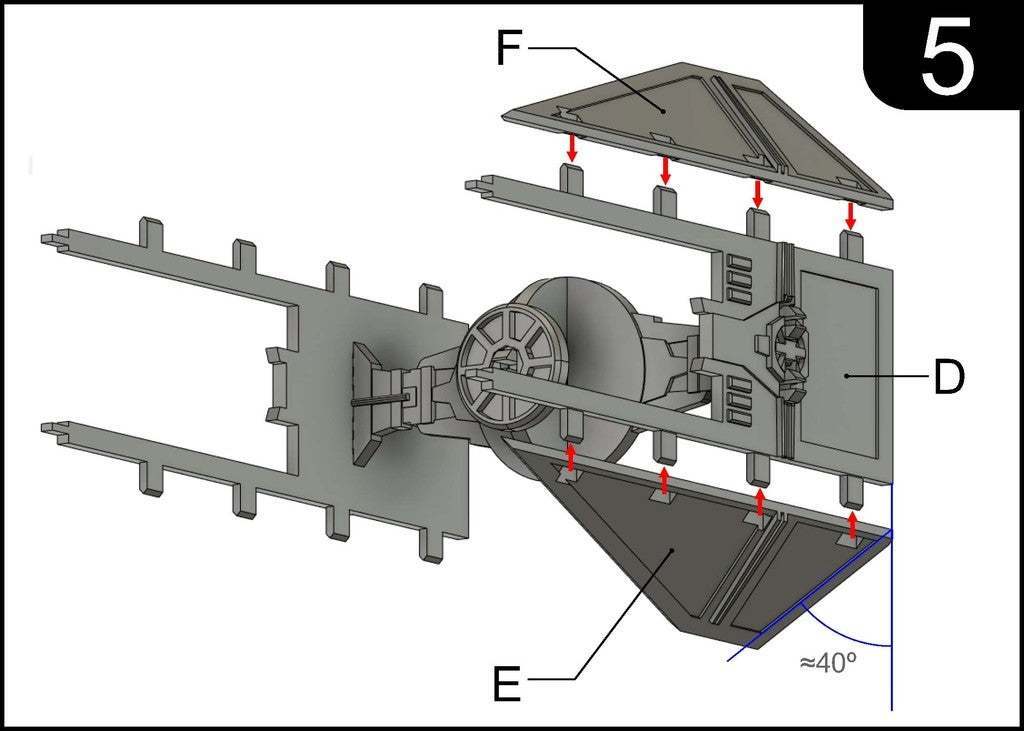 5

F

D

E

≈40º