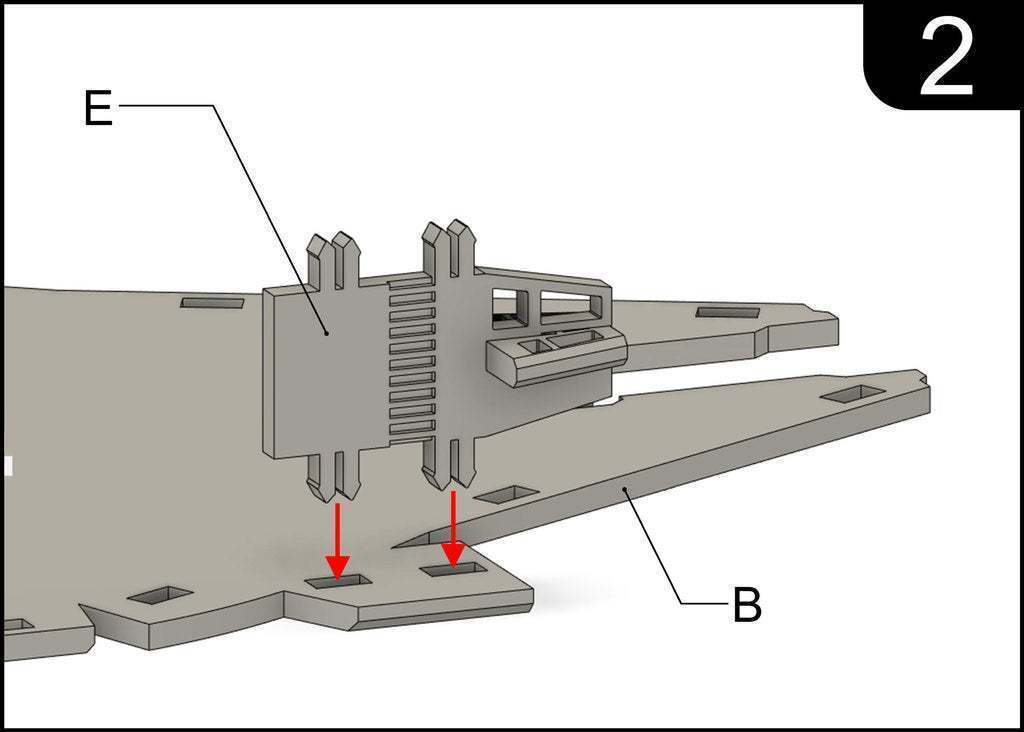 2

E

B