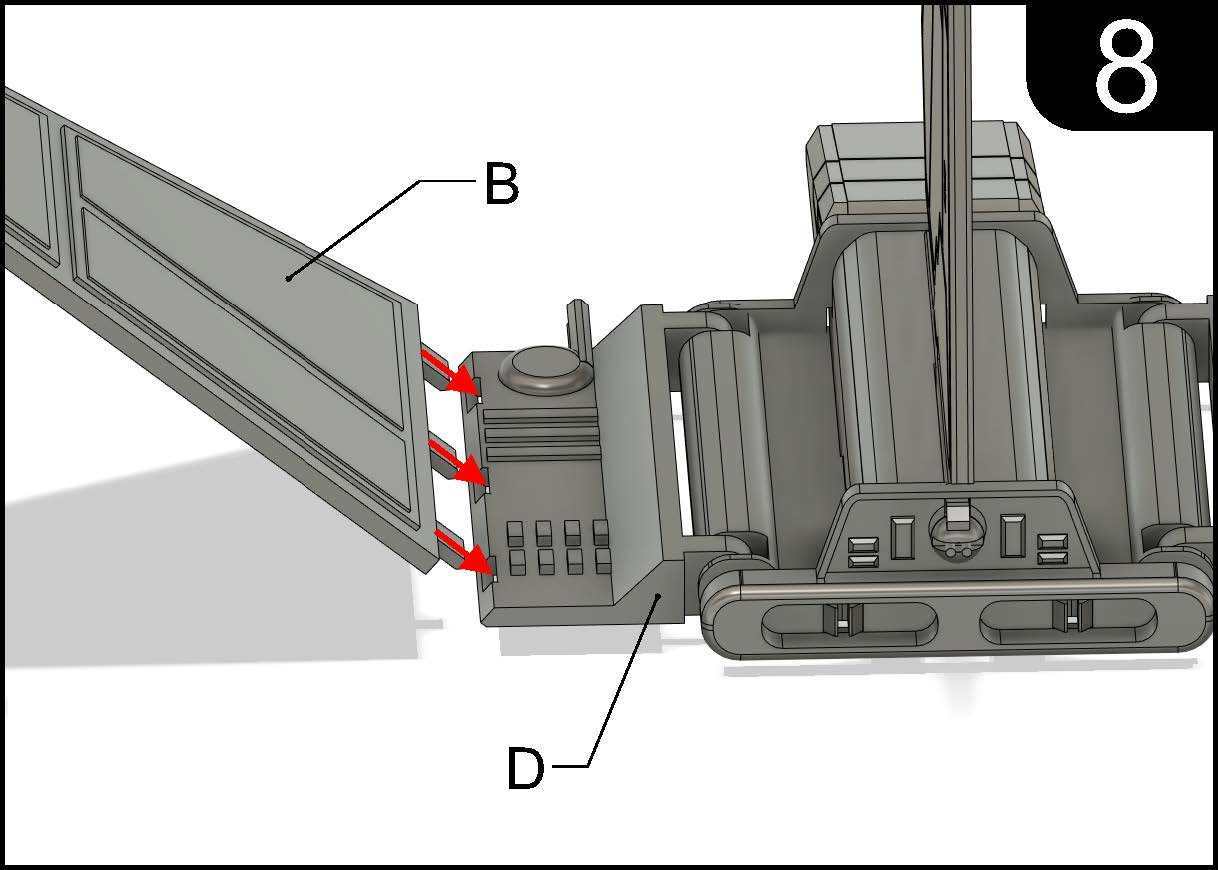 8

B

D