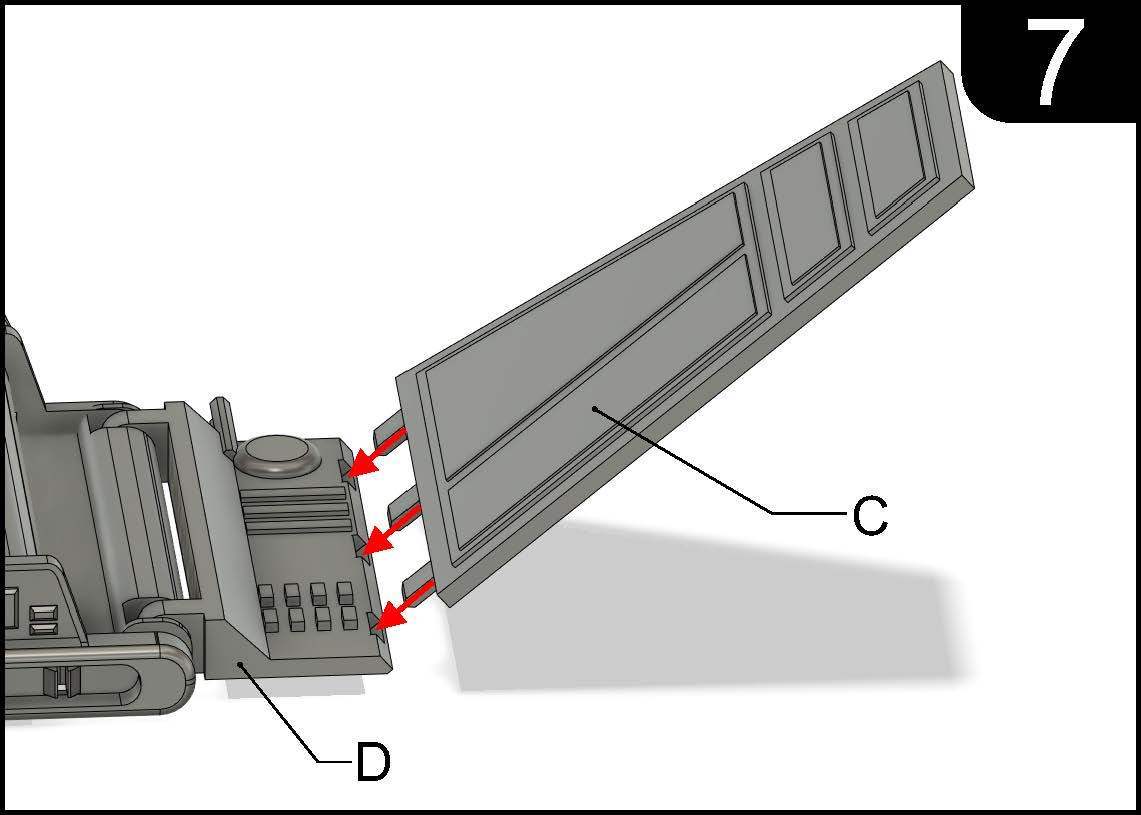 7

C

D