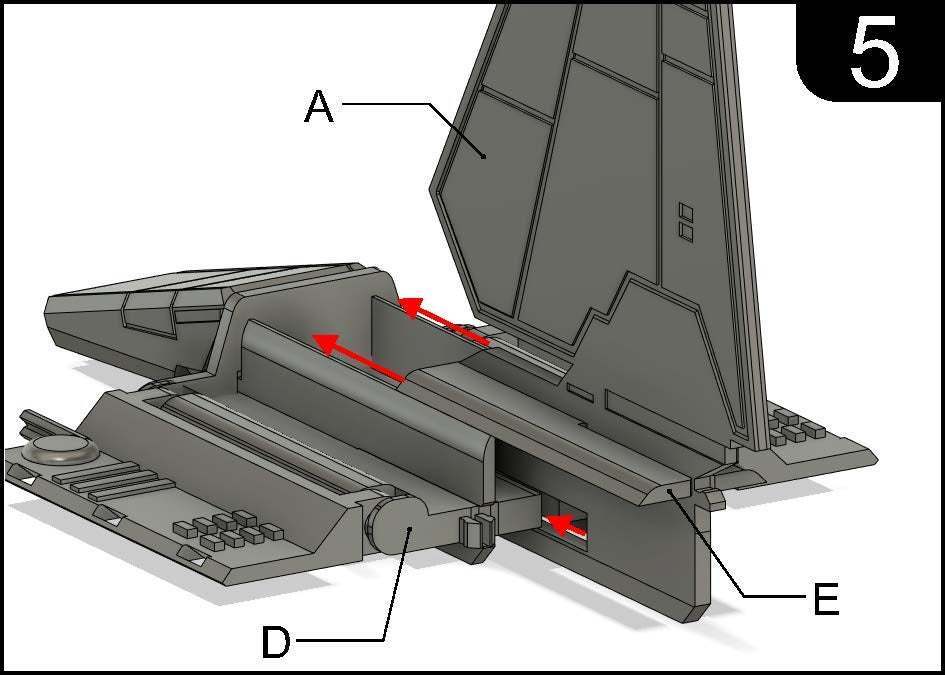 5
A
E
D