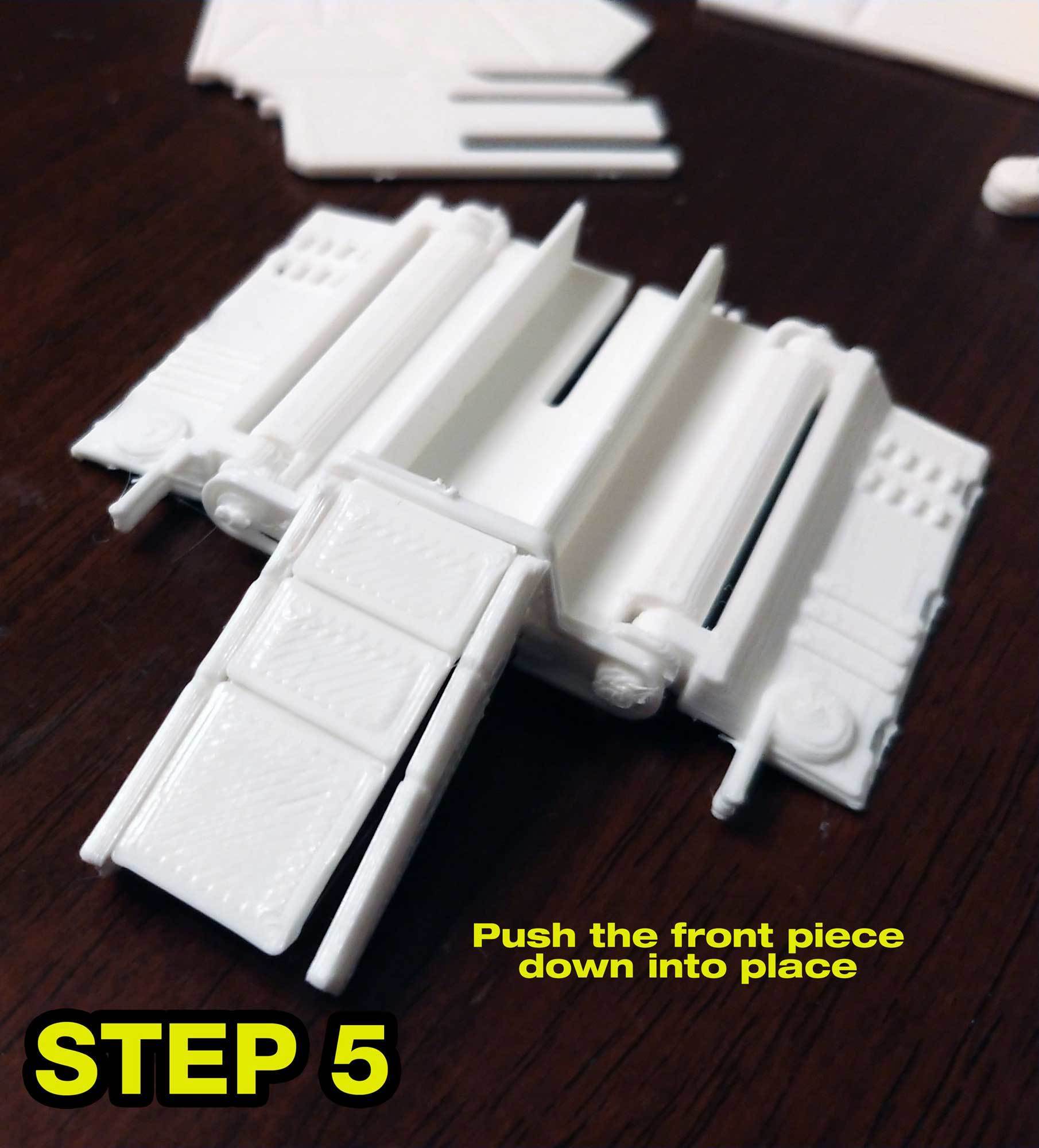 Push the front piece down into place

STEP 5