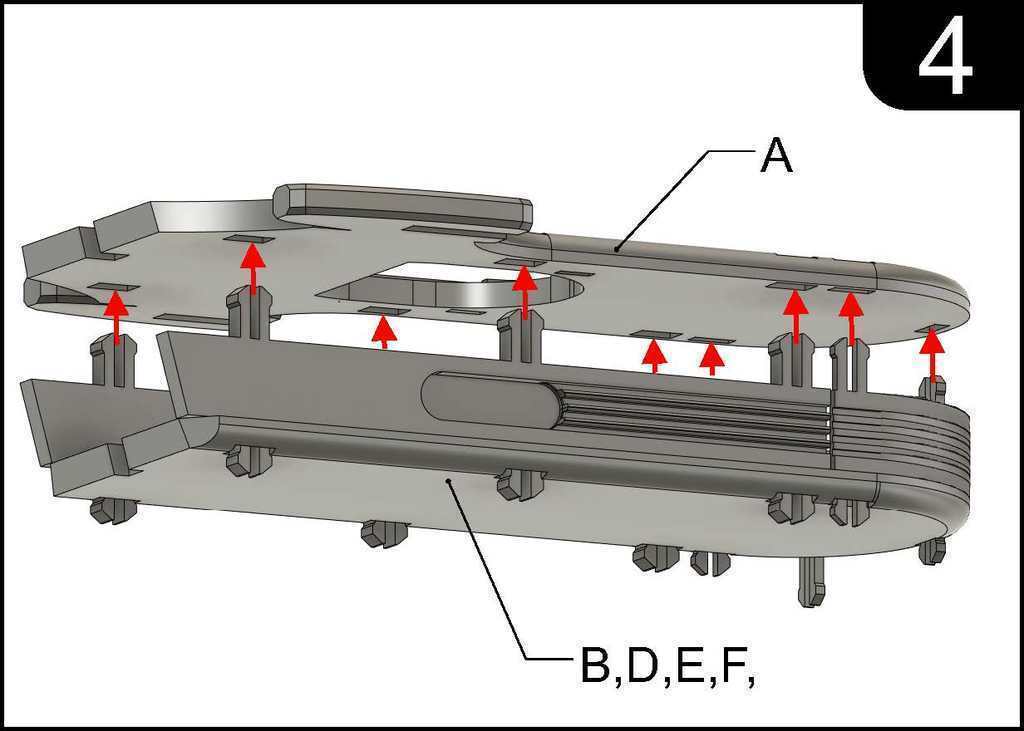 4

A

B,D,E,F,