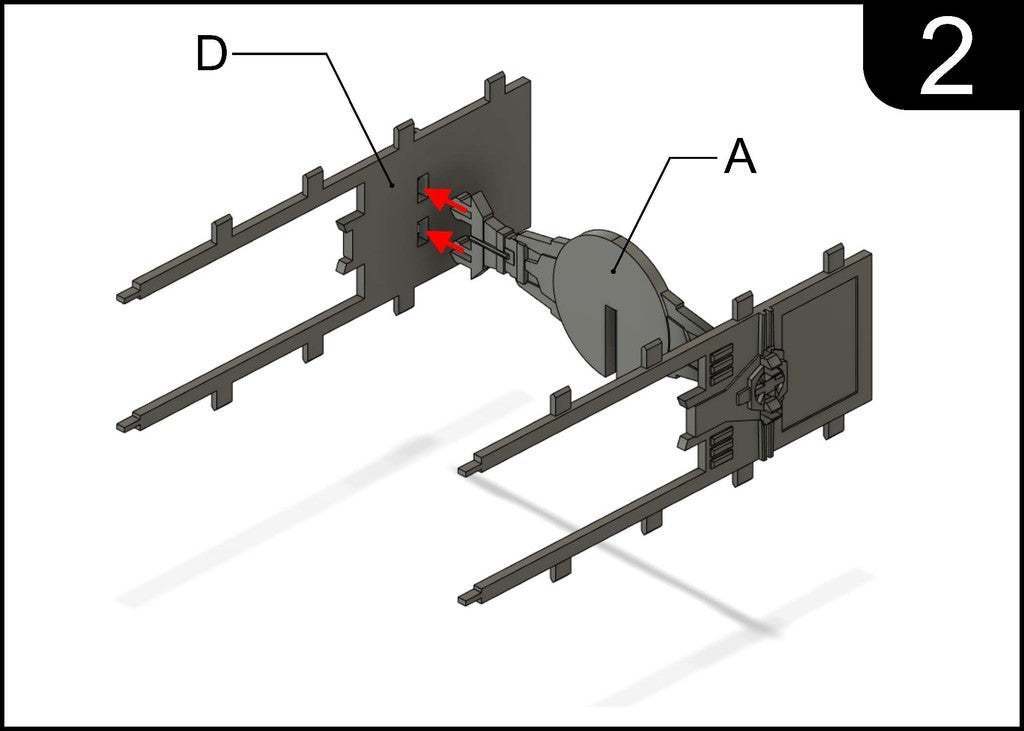 2

D

A