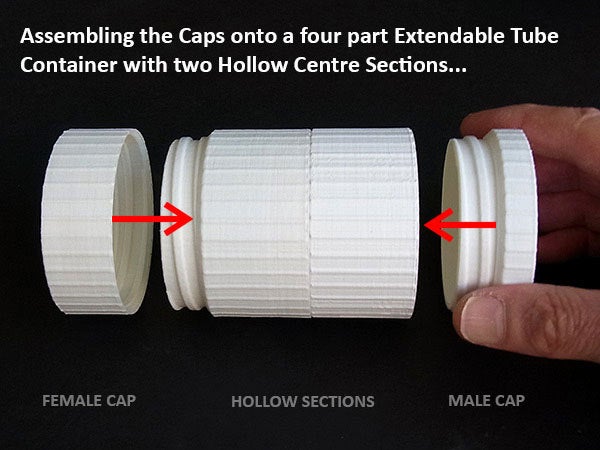 Assembling the Caps onto a four part Extendable Tube Container with two Hollow Centre Sections...

FEMALE CAP

HOLLOW SECTIONS

MALE CAP