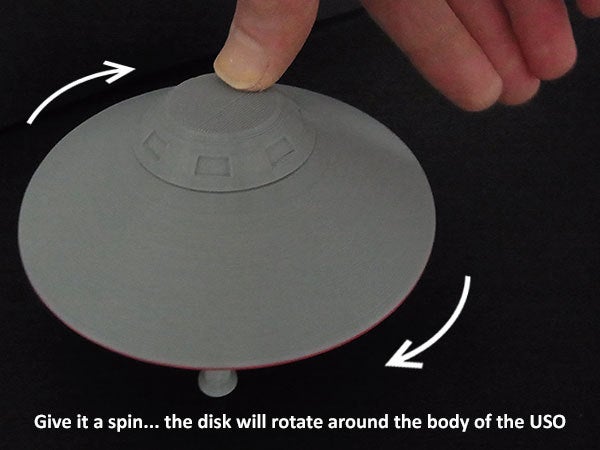 Give it a spin... the disk will rotate around the body of the USO