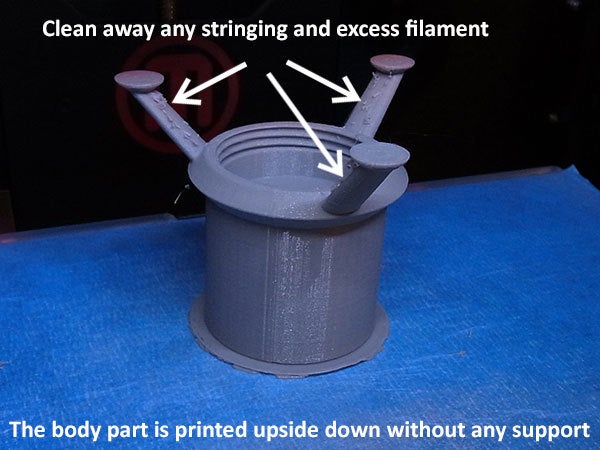 Clean away any stringing and excess filament

The body part is printed upside down without any support