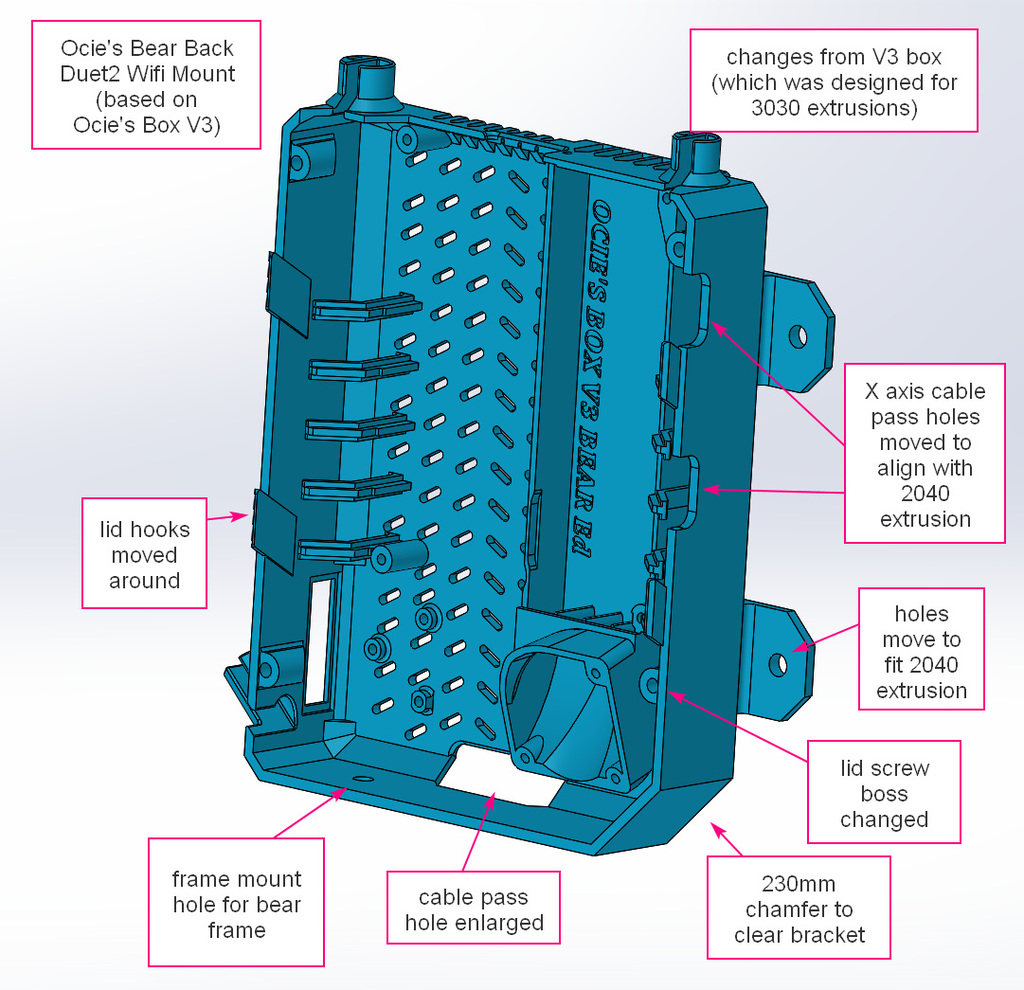 Ocie's Bear Back Duet2 Wifi Mount (based on Ocie's Box V3)

changes from V3 box (which was designed for 3030 extrusions)

OCIE'S BOX V3 BEAR Ed

X axis cable pass holes moved to align with 2040 extrusion

lid hooks moved around

holes move to fit 2040 extrusion

lid screw boss changed

frame mount hole for bear frame

cable pass hole enlarged

230mm chamfer to clear bracket