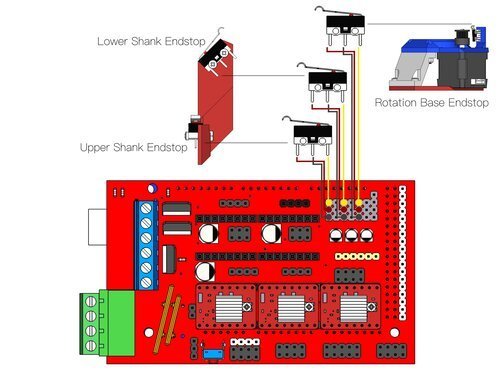 Lower Shank Endstop

Rotation Base Endstop

Upper Shank Endstop