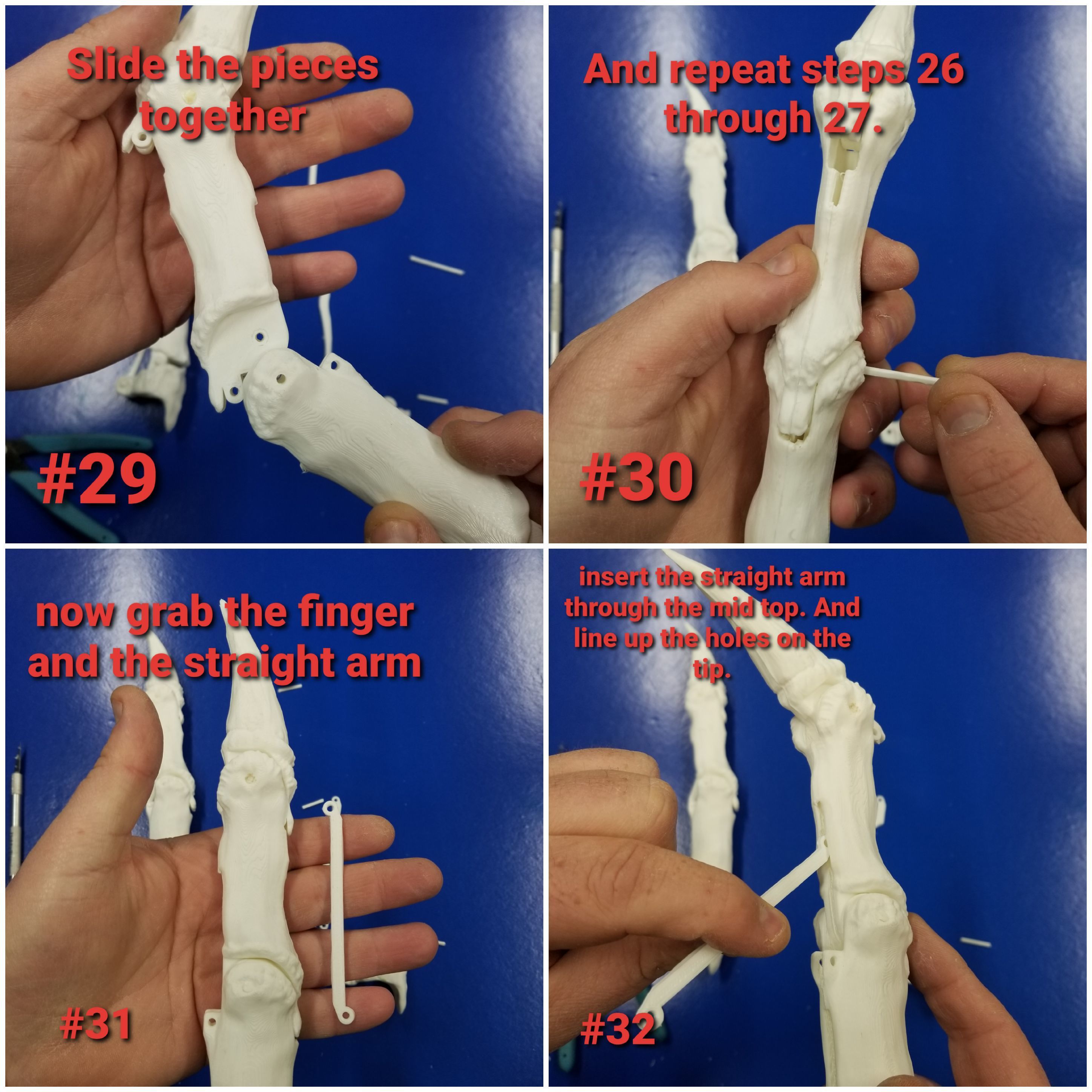 Slide the pieces together

#29

And repeat steps 26 through 27.

#30

now grab the finger and the straight arm

#31

insert the straight arm through the mid top. And line up the holes on the tip.

#32