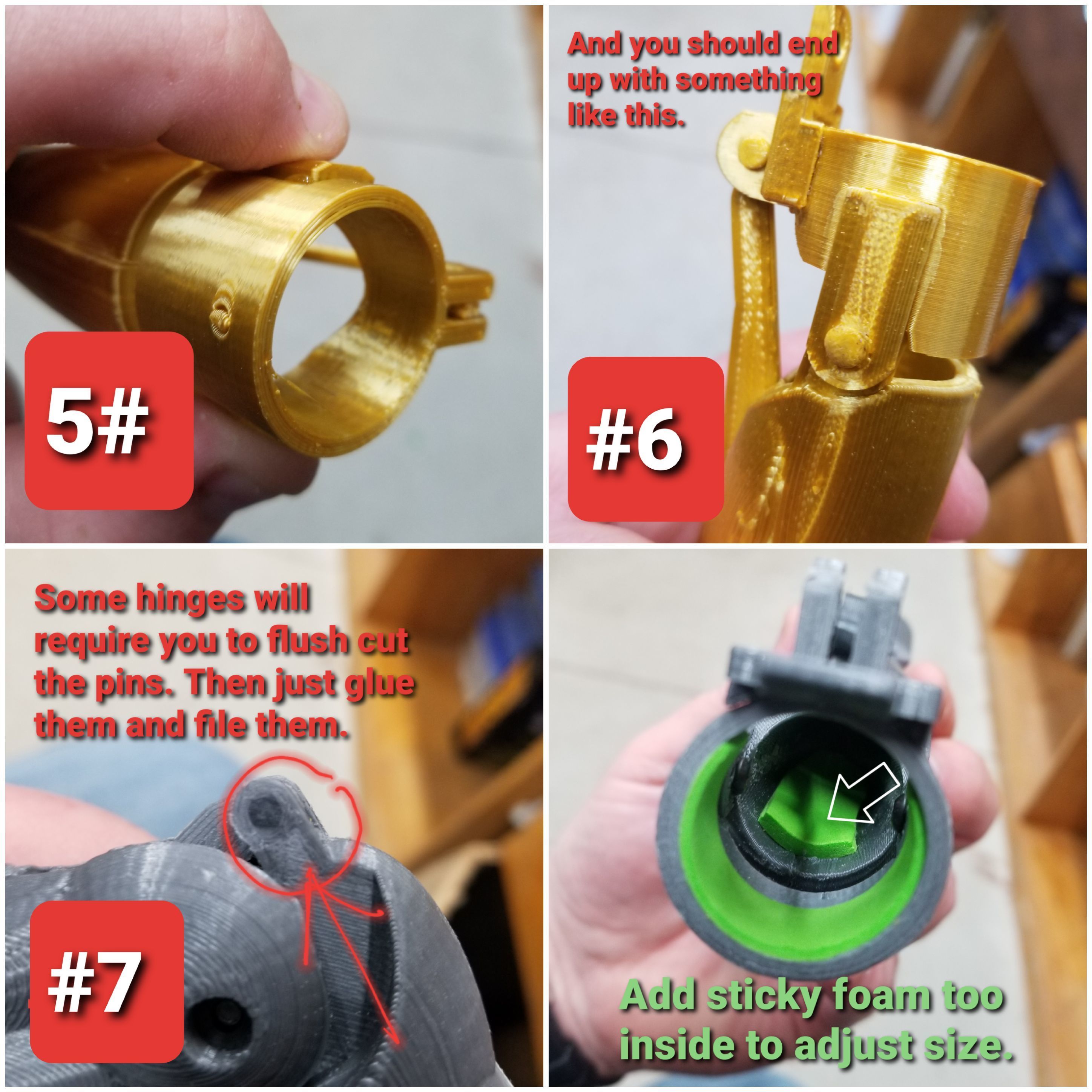 5#

And you should end up with something like this.

#6

Some hinges will require you to flush cut the pins. Then just glue them and file them.

#7

Add sticky foam too inside to adjust size.