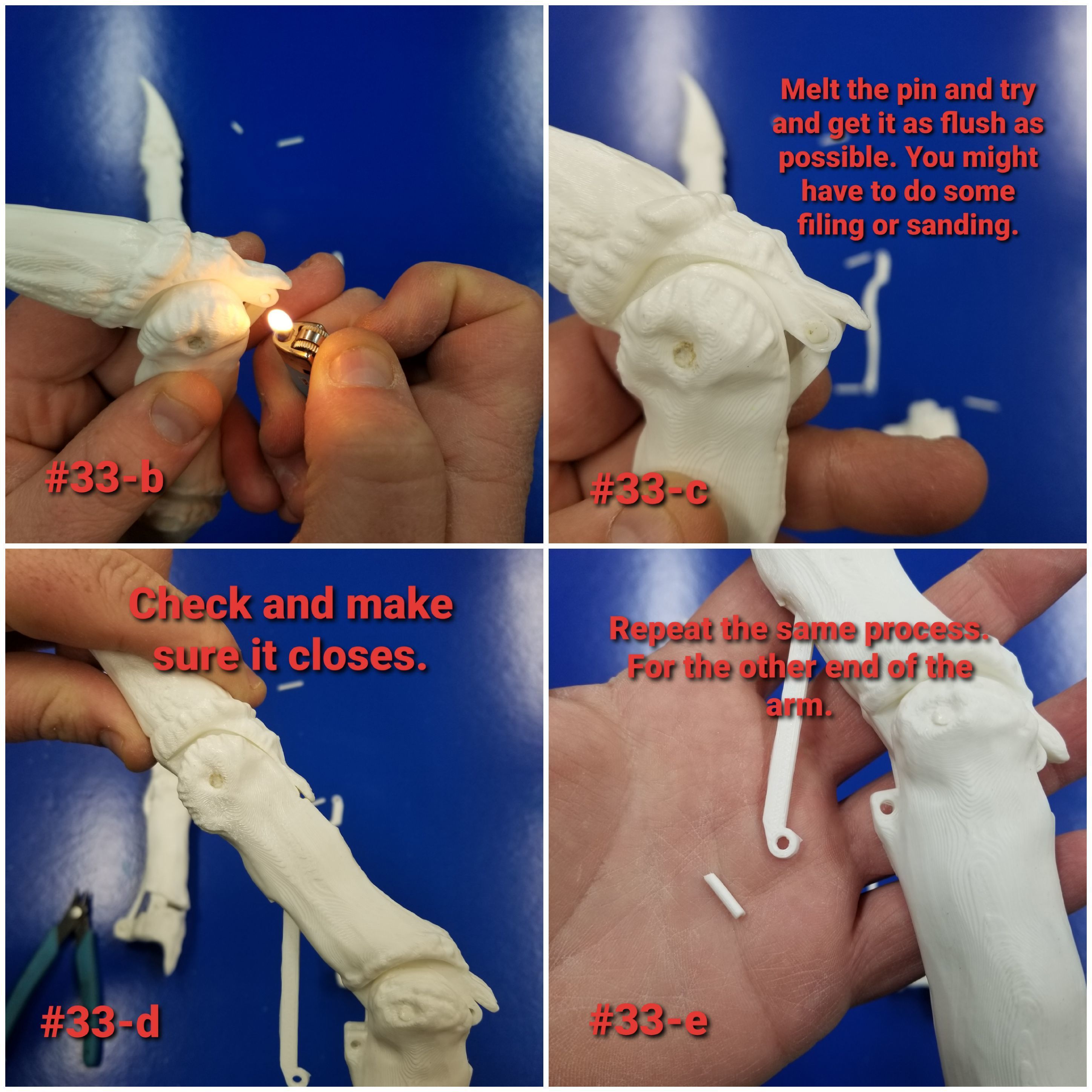 #33-b

Melt the pin and try and get it as flush as possible. You might have to do some filing or sanding.

#33-c

Check and make sure it closes.

#33-d

Repeat the same process. For the other end of the arm.

#33-e