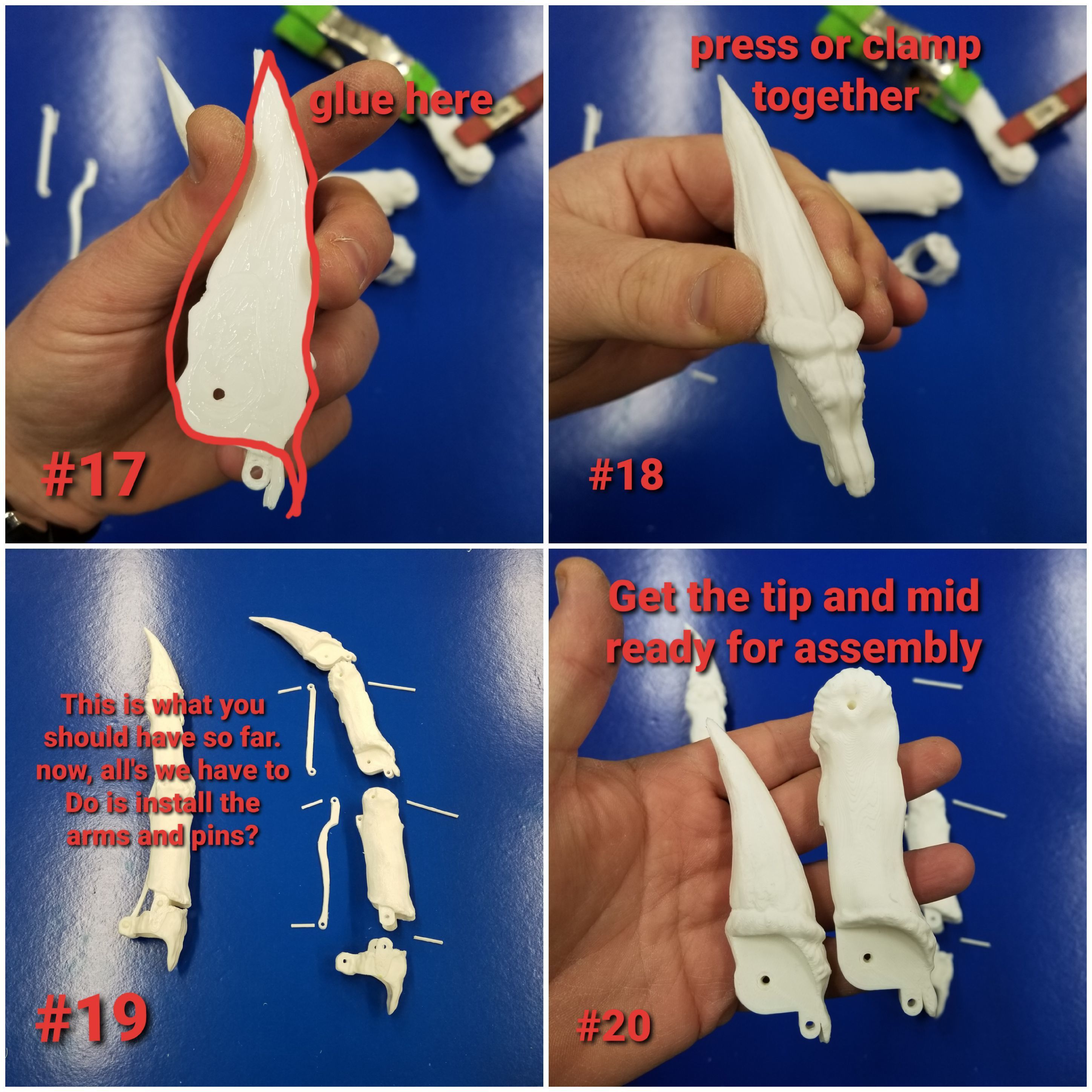 glue here

#17

press or clamp together

#18

This is what you should have so far. now, all's we have to Do is install the arms and pins?

#19

Get the tip and mid ready for assembly

#20