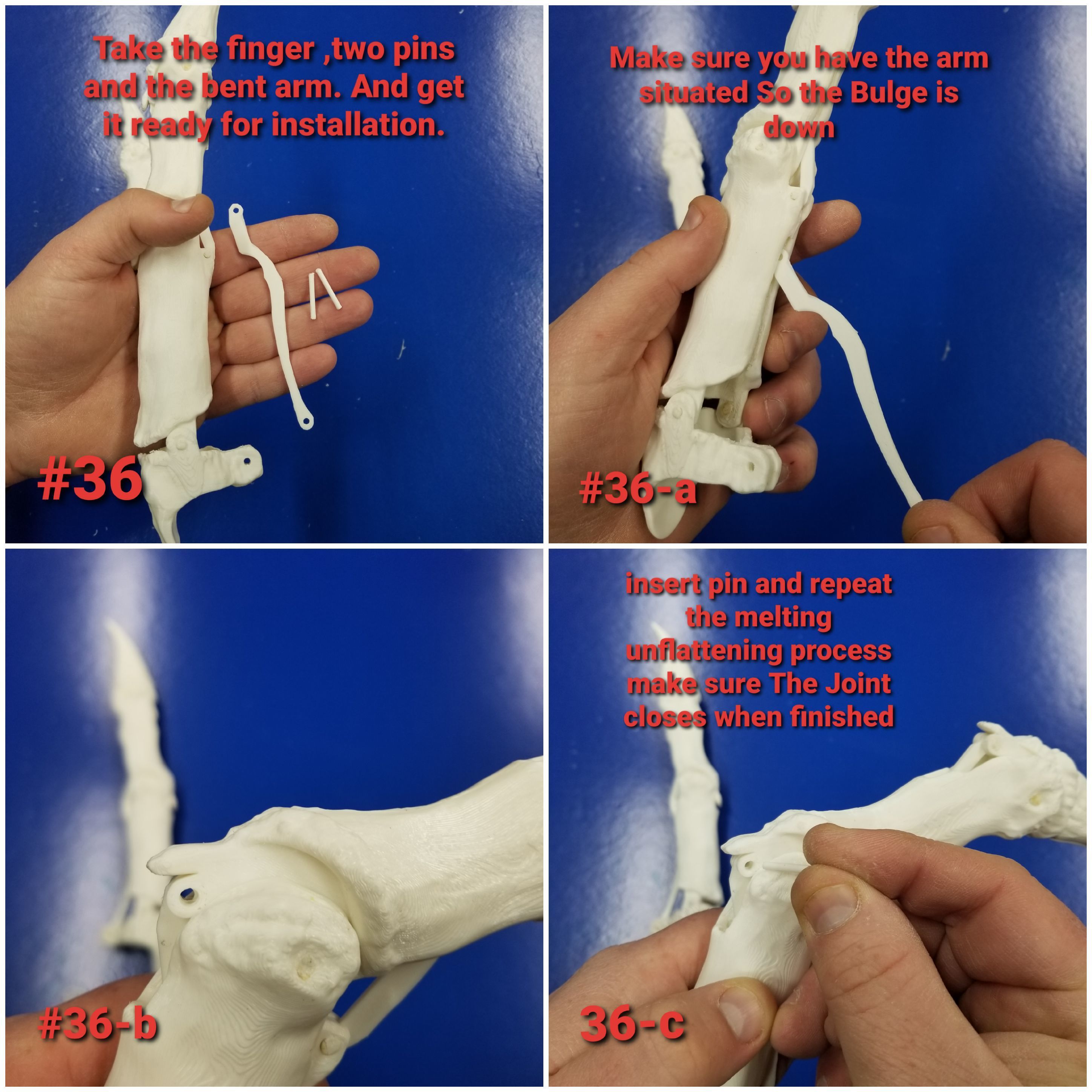 Take the finger ,two pins and the bent arm. And get it ready for installation.

#36

Make sure you have the arm situated So the Bulge is down

#36-a

#36-b

insert pin and repeat the melting unflattening process make sure The Joint closes when finished

36-c