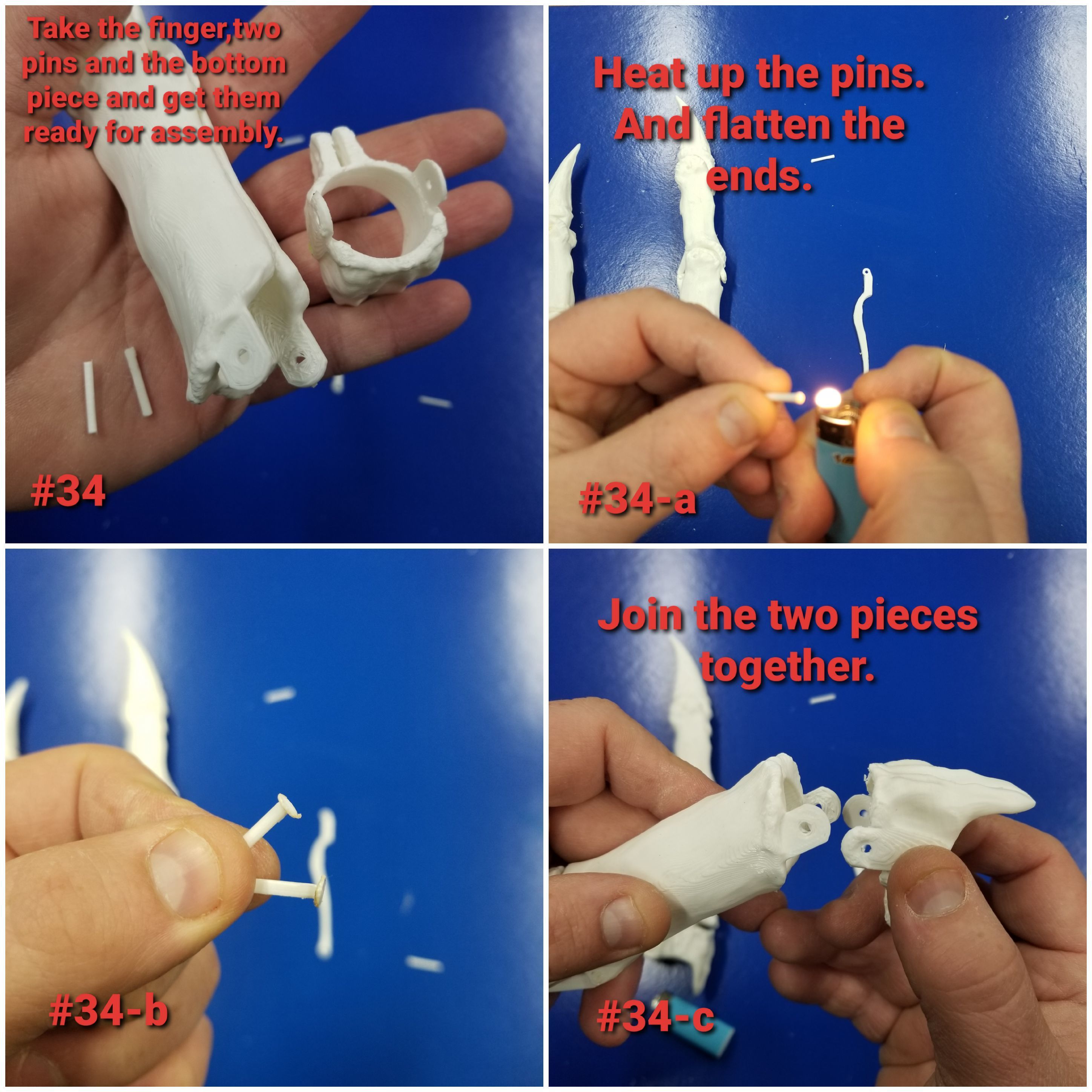 Take the finger,two pins and the bottom piece and get them ready for assembly.

#34

Heat up the pins. And flatten the ends.

#34-a

#34-b

Join the two pieces together.

#34-c