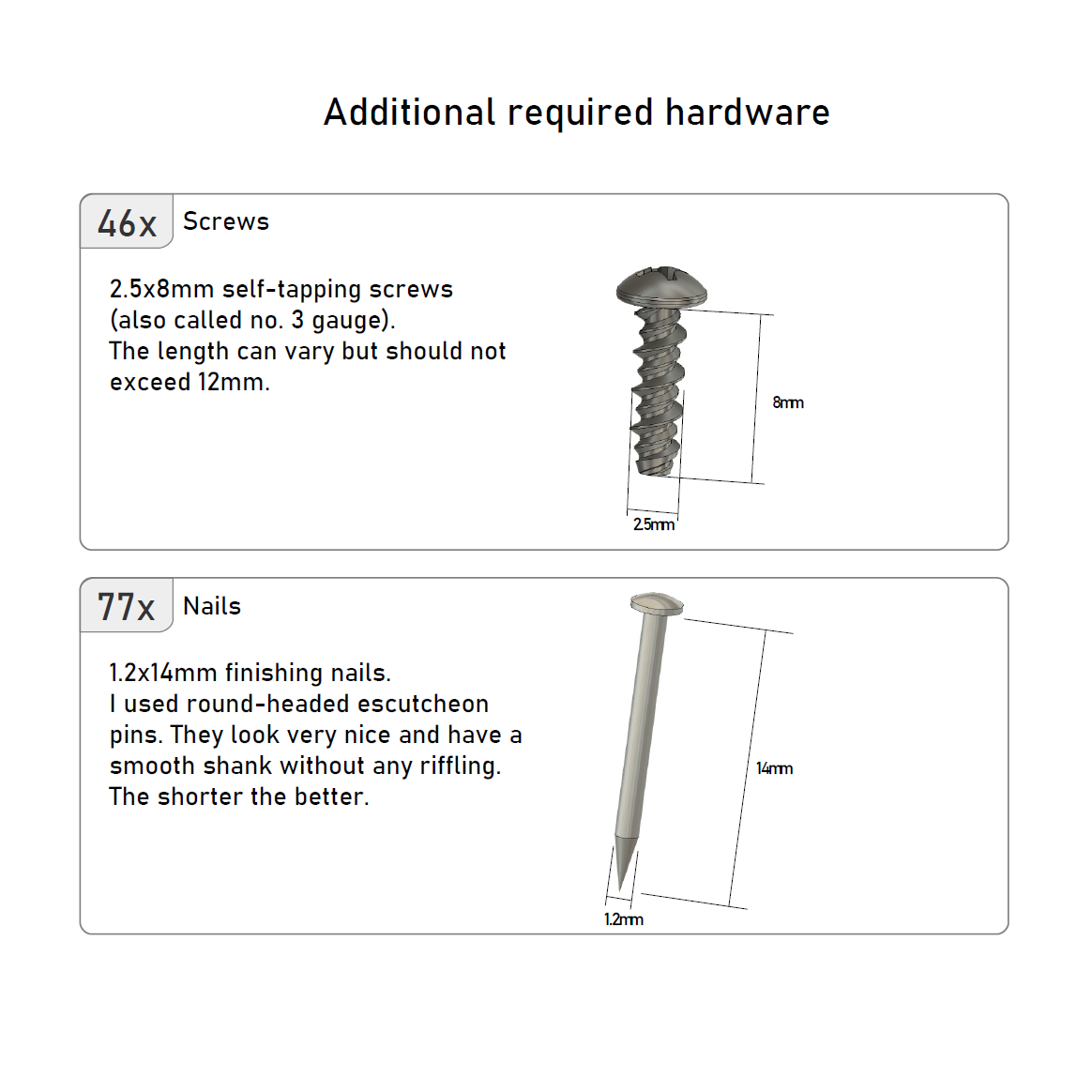 Additional required hardware

46x Screws

2.5x8mm self-tapping screws (also called no. 3 gauge).
The length can vary but should not exceed 12mm.

8mm

2.5mm

77x Nails

1.2x14mm finishing nails.
I used round-headed escutcheon pins. They look very nice and have a smooth shank without any riffling.
The shorter the better.

14mm

1.2mm