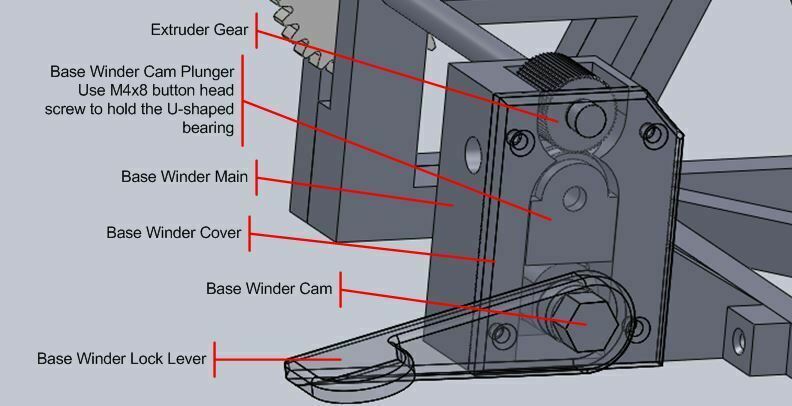 Extruder Gear

Base Winder Cam Plunger
Use M4x8 button head screw to hold the U-shaped bearing

Base Winder Main

Base Winder Cover

Base Winder Cam

Base Winder Lock Lever