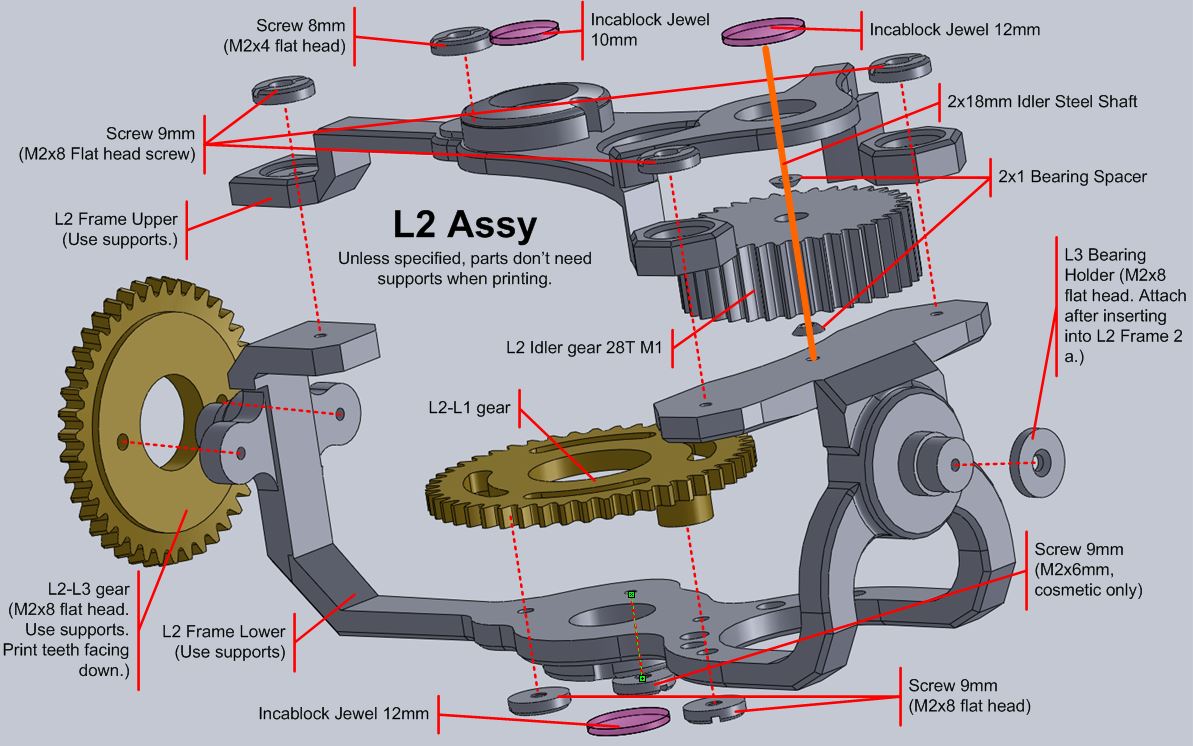 Screw 8mm
(M2x4 flat head)

Incablock Jewel
10mm

Incablock Jewel 12mm

2x18mm Idler Steel Shaft

Screw 9mm
(M2x8 Flat head screw)

2x1 Bearing Spacer

L2 Frame Upper
(Use supports.)

L2 Assy
Unless specified, parts don't need supports when printing.

L3 Bearing Holder (M2x8 flat head. Attach after inserting into L2 Frame 2 a.)

L2 Idler gear 28T M1

L2-L1 gear

Screw 9mm
(M2x6mm, cosmetic only)

L2-L3 gear
(M2x8 flat head. Use supports. Print teeth facing down.)

L2 Frame Lower
(Use supports)

Screw 9mm
(M2x8 flat head)

Incablock Jewel 12mm