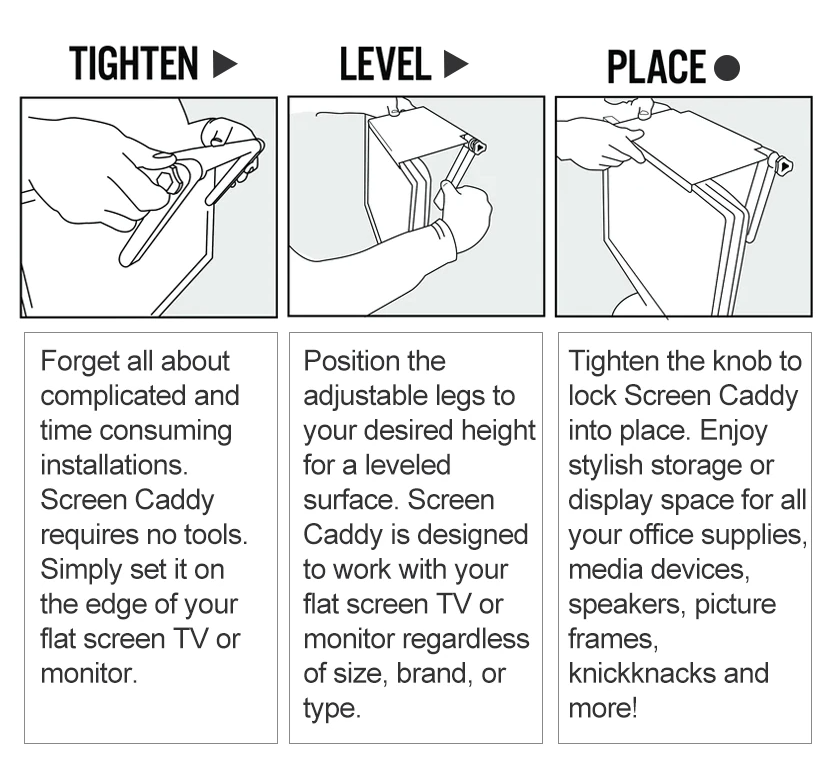 TIGHTEN ▶

Forget all about complicated and time consuming installations. Screen Caddy requires no tools. Simply set it on the edge of your flat screen TV or monitor.

LEVEL ▶

Position the adjustable legs to your desired height for a leveled surface. Screen Caddy is designed to work with your flat screen TV or monitor regardless of size, brand, or type.

PLACE ●

Tighten the knob to lock Screen Caddy into place. Enjoy stylish storage or display space for all your office supplies, media devices, speakers, picture frames, knickknacks and more!