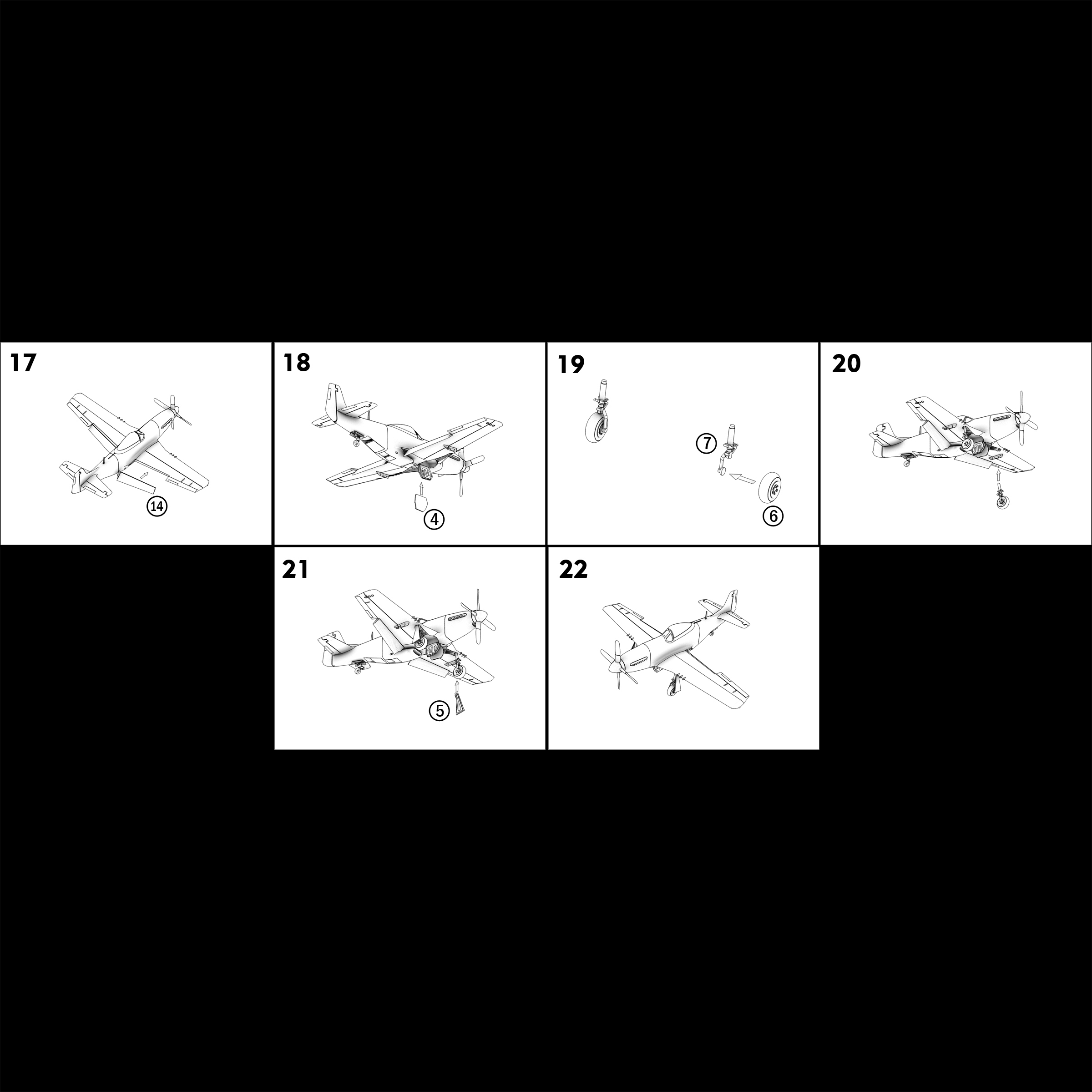 17

14

18

4

19

7

6

20

21

5

22