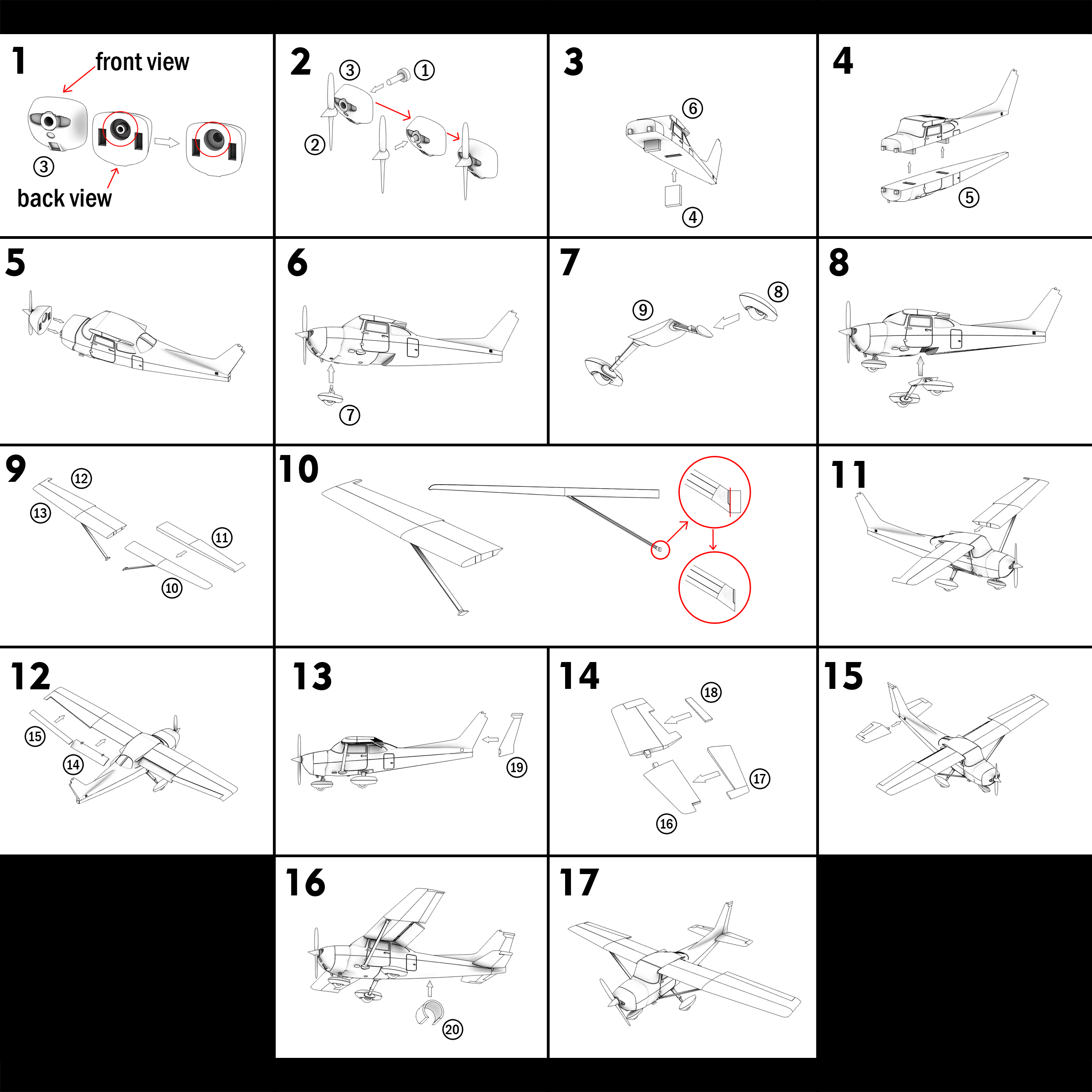 1
front view
③
back view

2
③ ①
②

3
⑥
④

4
⑤

5

6
⑦

7
⑨ ⑧

8

9
⑫
⑬
⑪
⑩

10

11

12
⑮
⑭

13
⑲

14
⑱
⑰
⑯

15

16
⑳

17