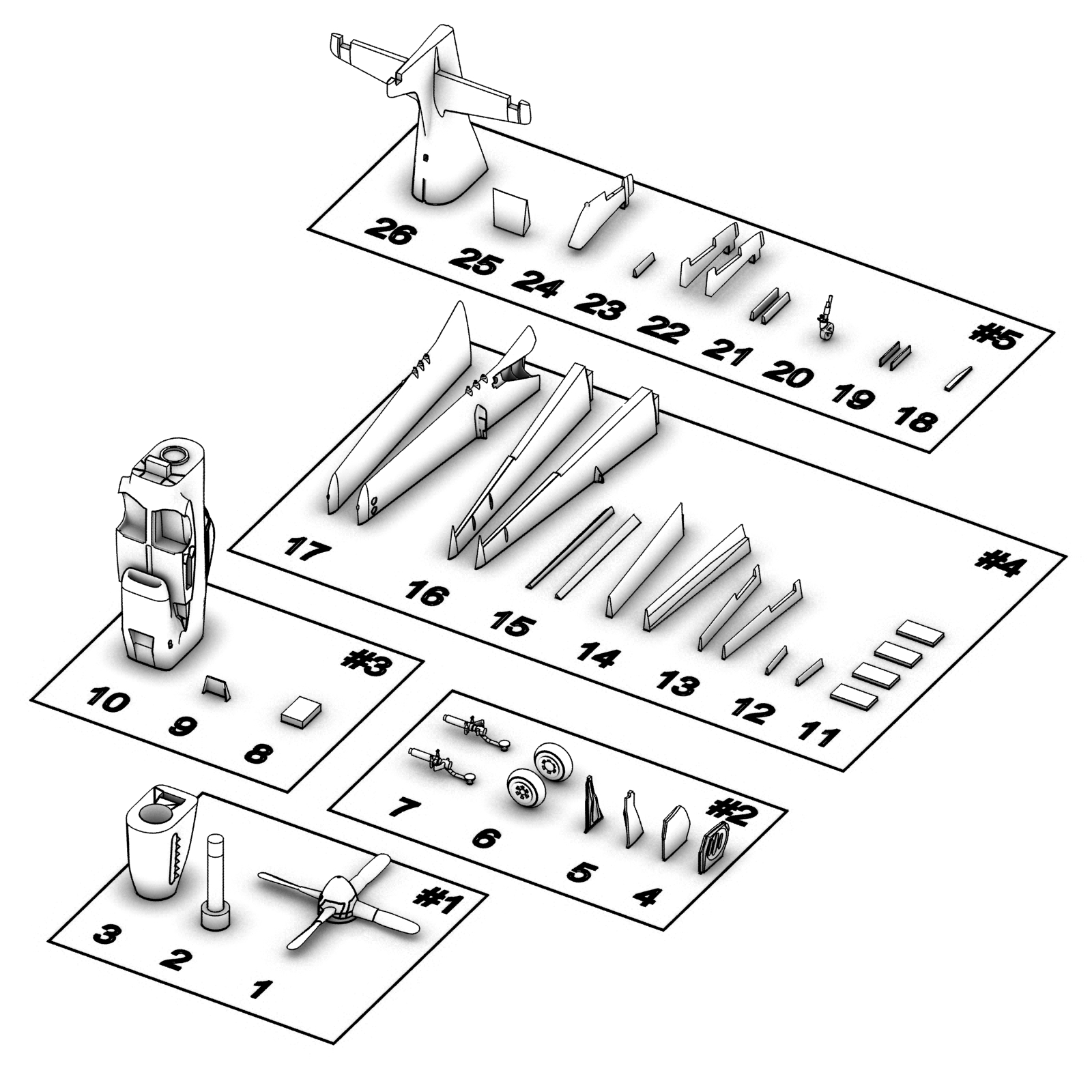 26 25 24 23 22 21 20 19 18 #5

17 16 15 14 13 12 11 #4

10 9 8 #3

7 6 5 4 #2

3 2 1 #1