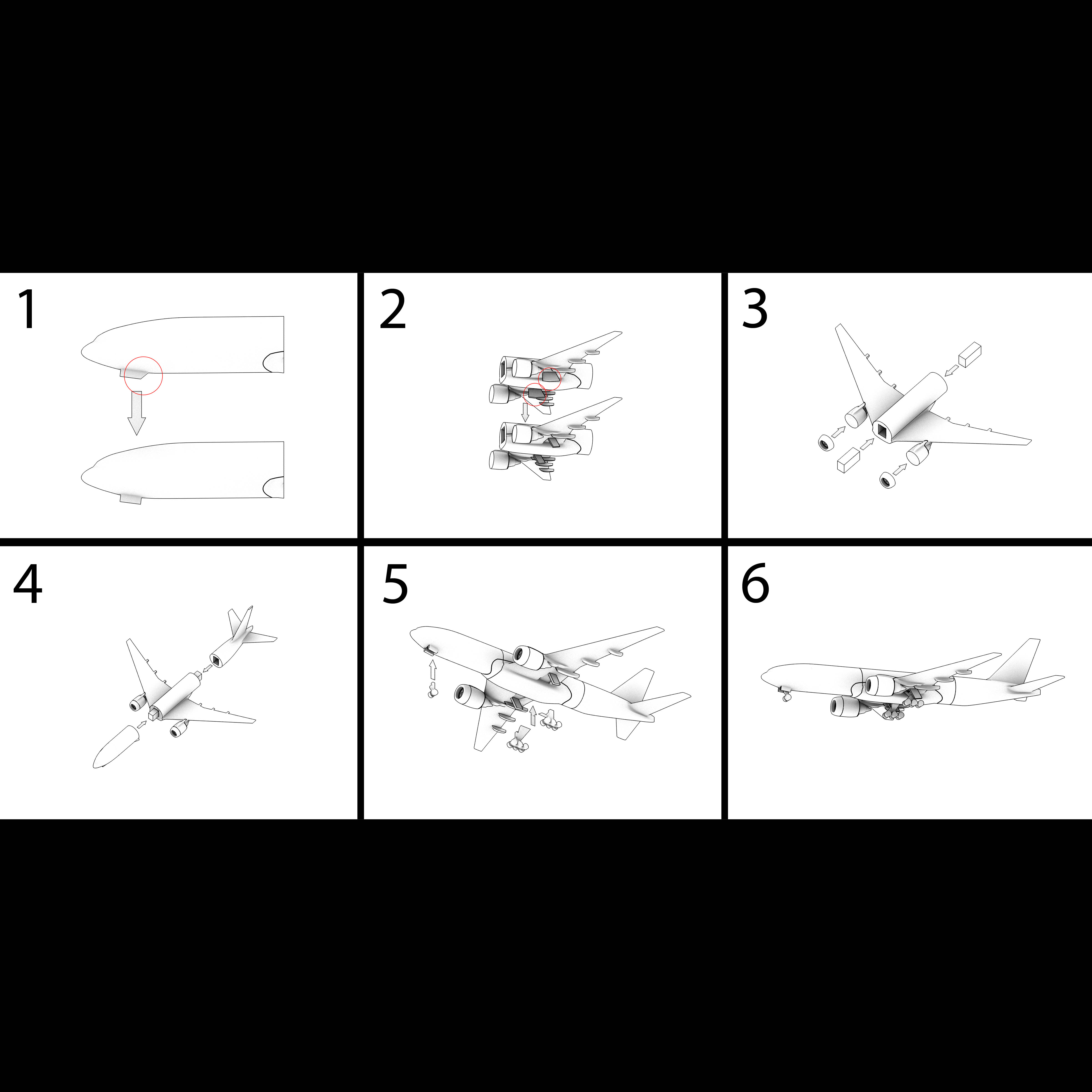 1

2

3

4

5

6