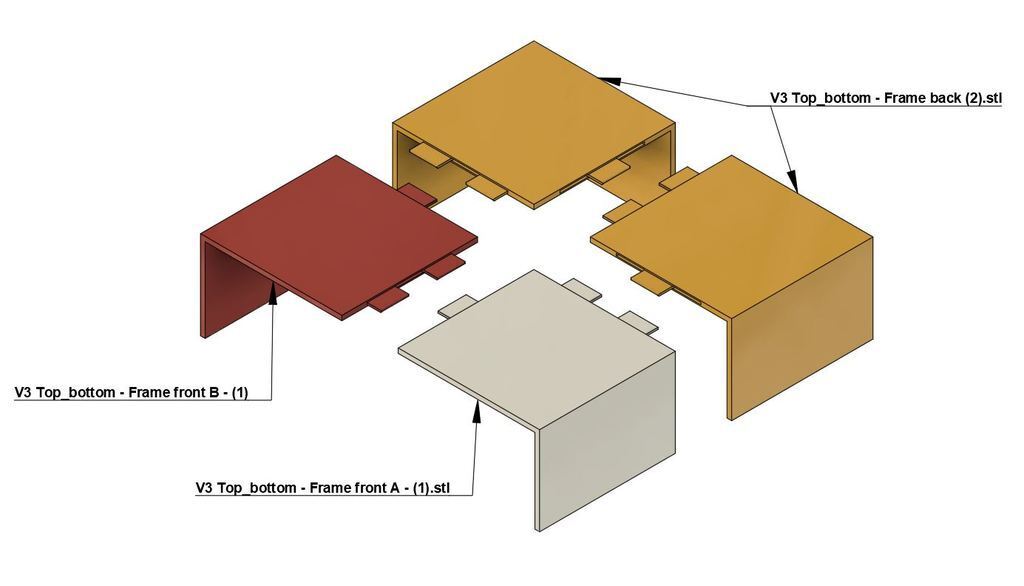 V3 Top_bottom - Frame back (2).stl

V3 Top_bottom - Frame front B - (1)

V3 Top_bottom - Frame front A - (1).stl